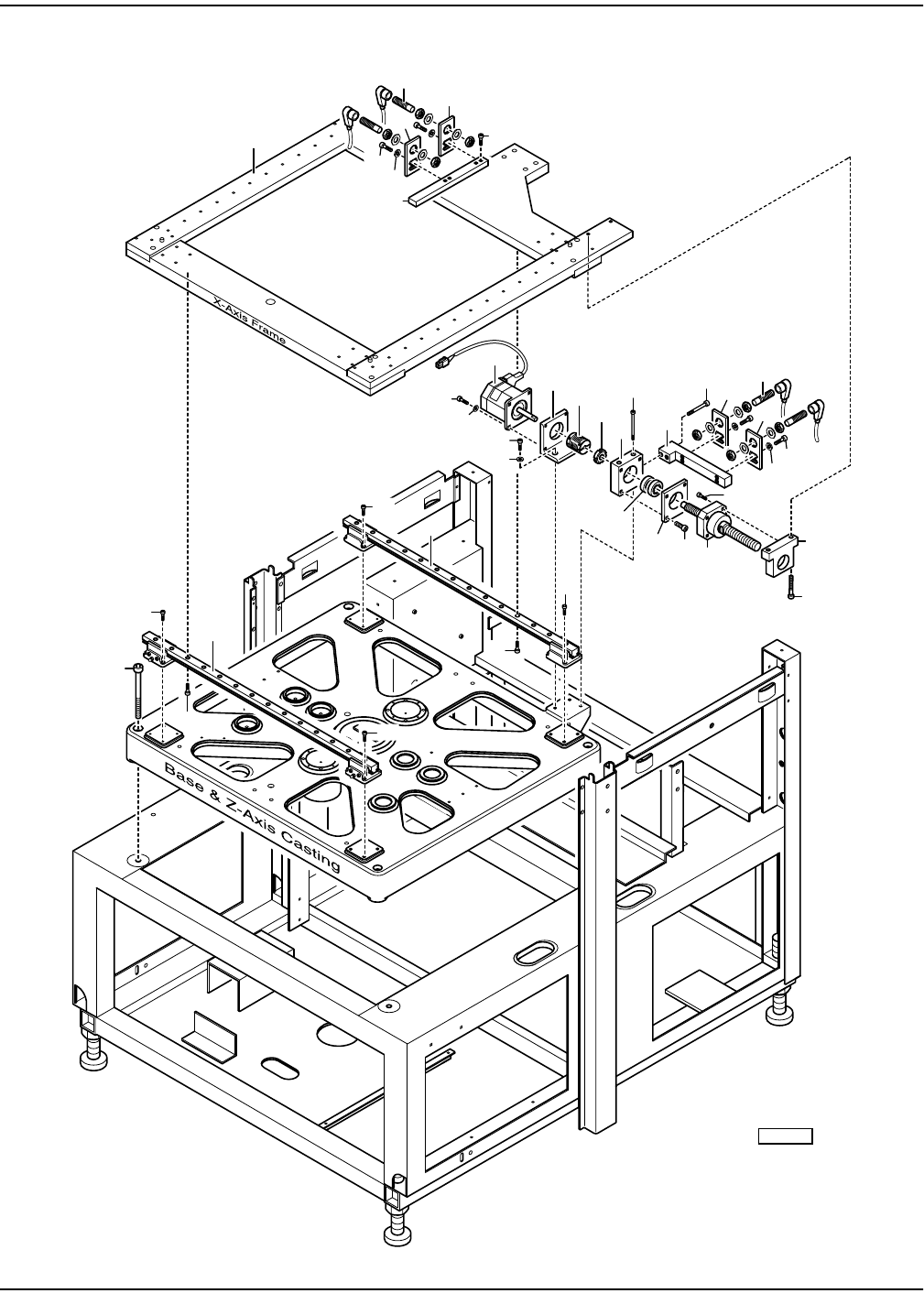 X-Axis Frame

Base & Z-Axis Casting