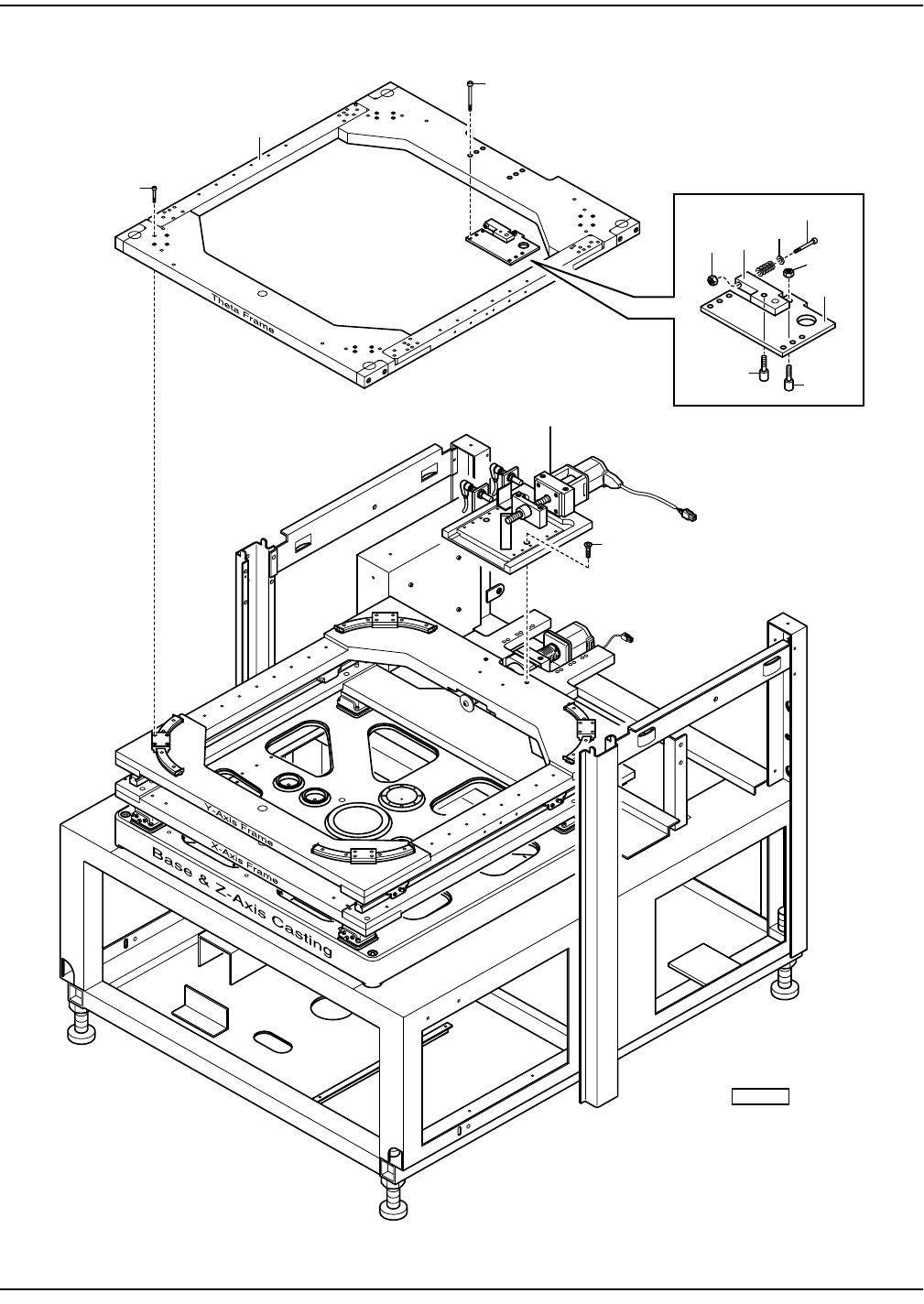 Theta Frame

Y-Axis Frame

X-Axis Frame

Base & Z-Axis Casting