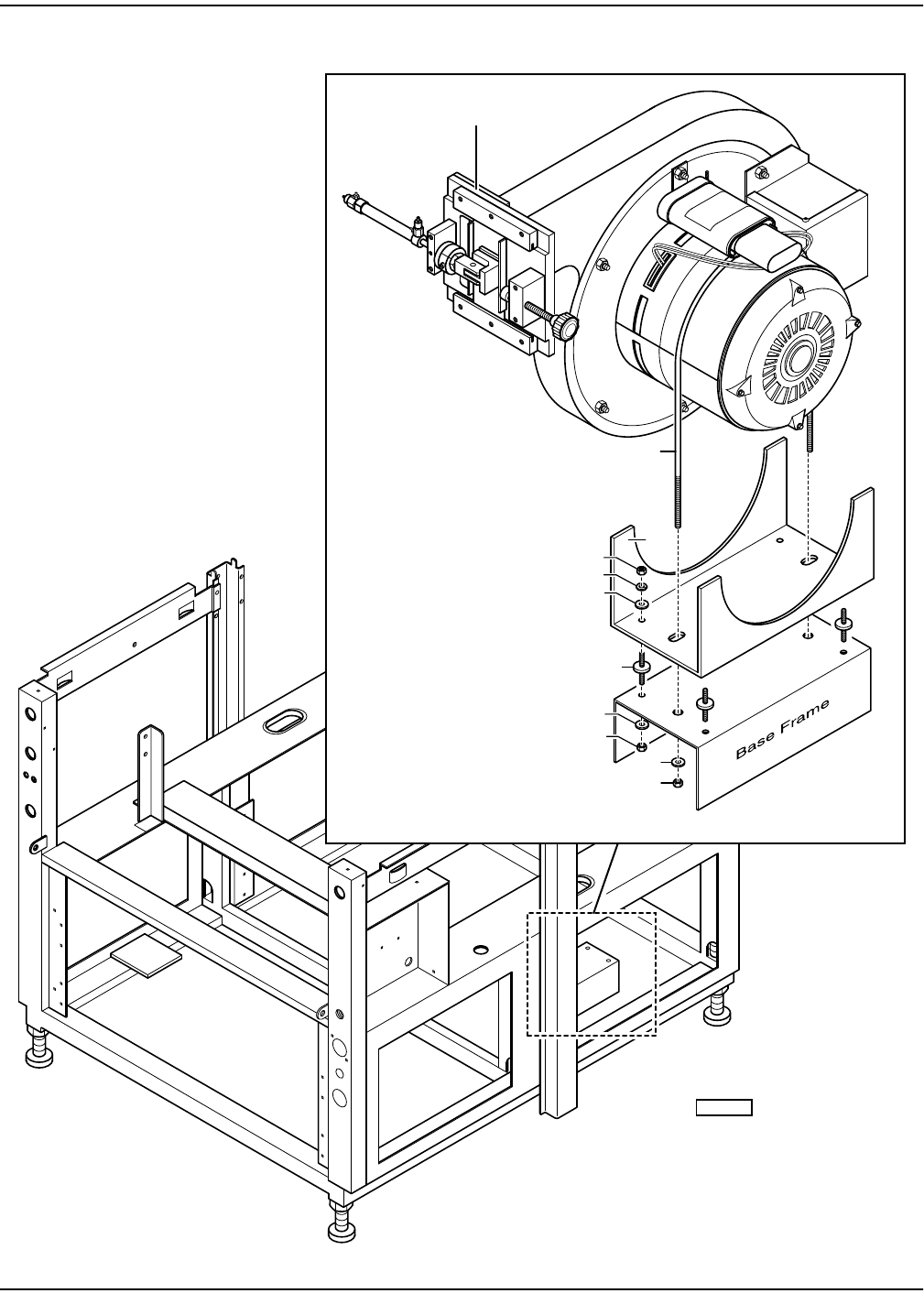 Base Frame