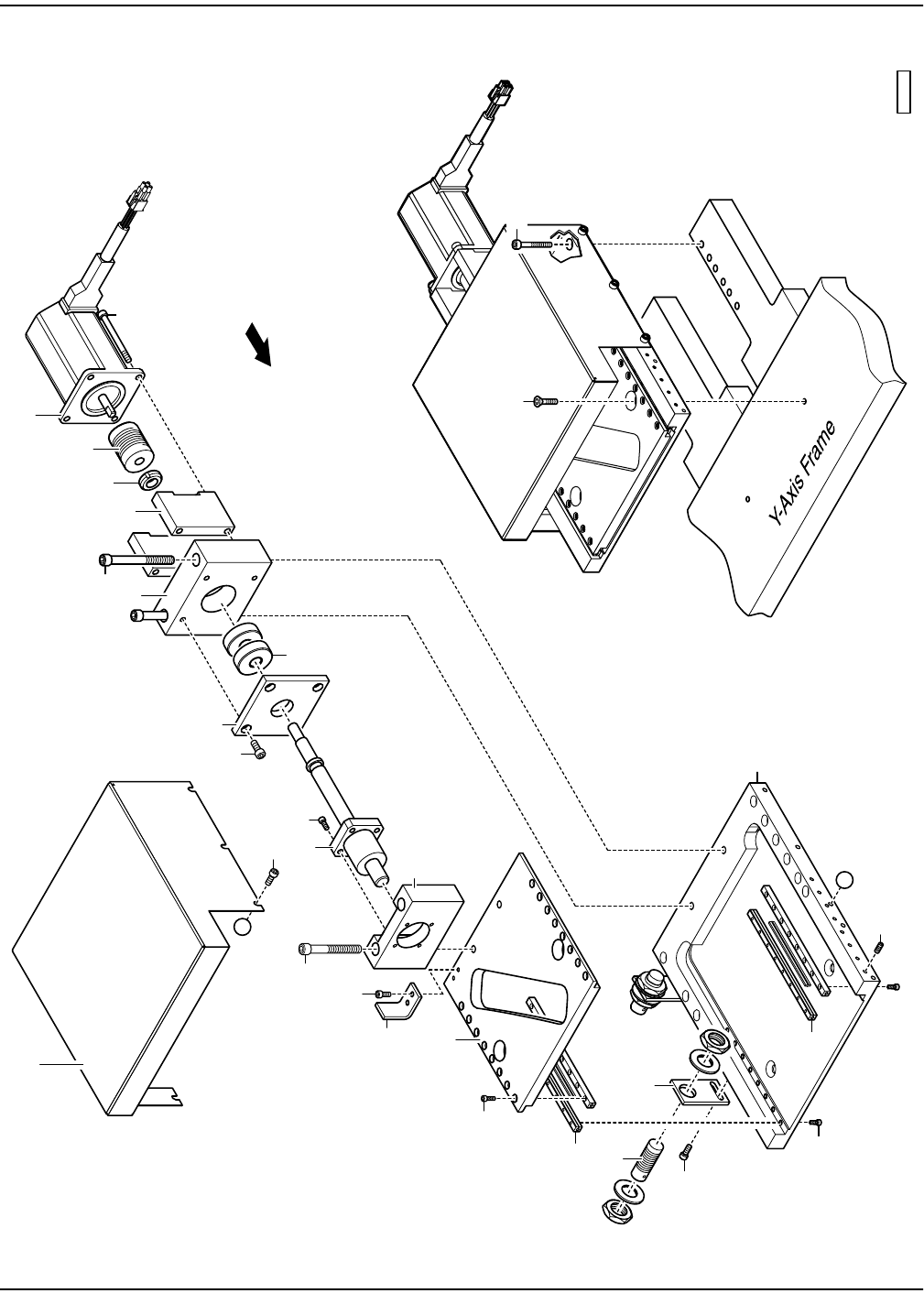 Y-Axis Frame