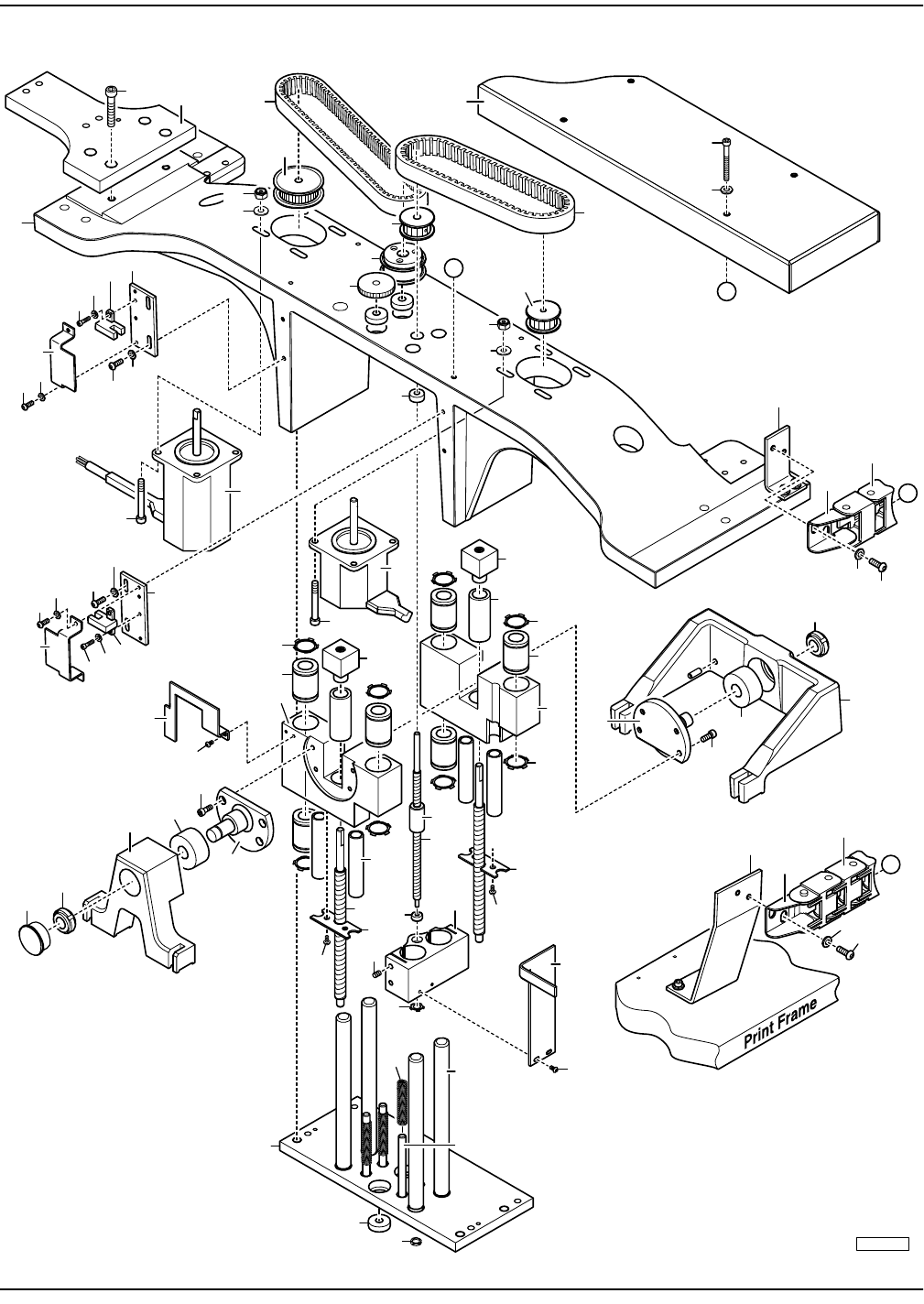 Print Frame