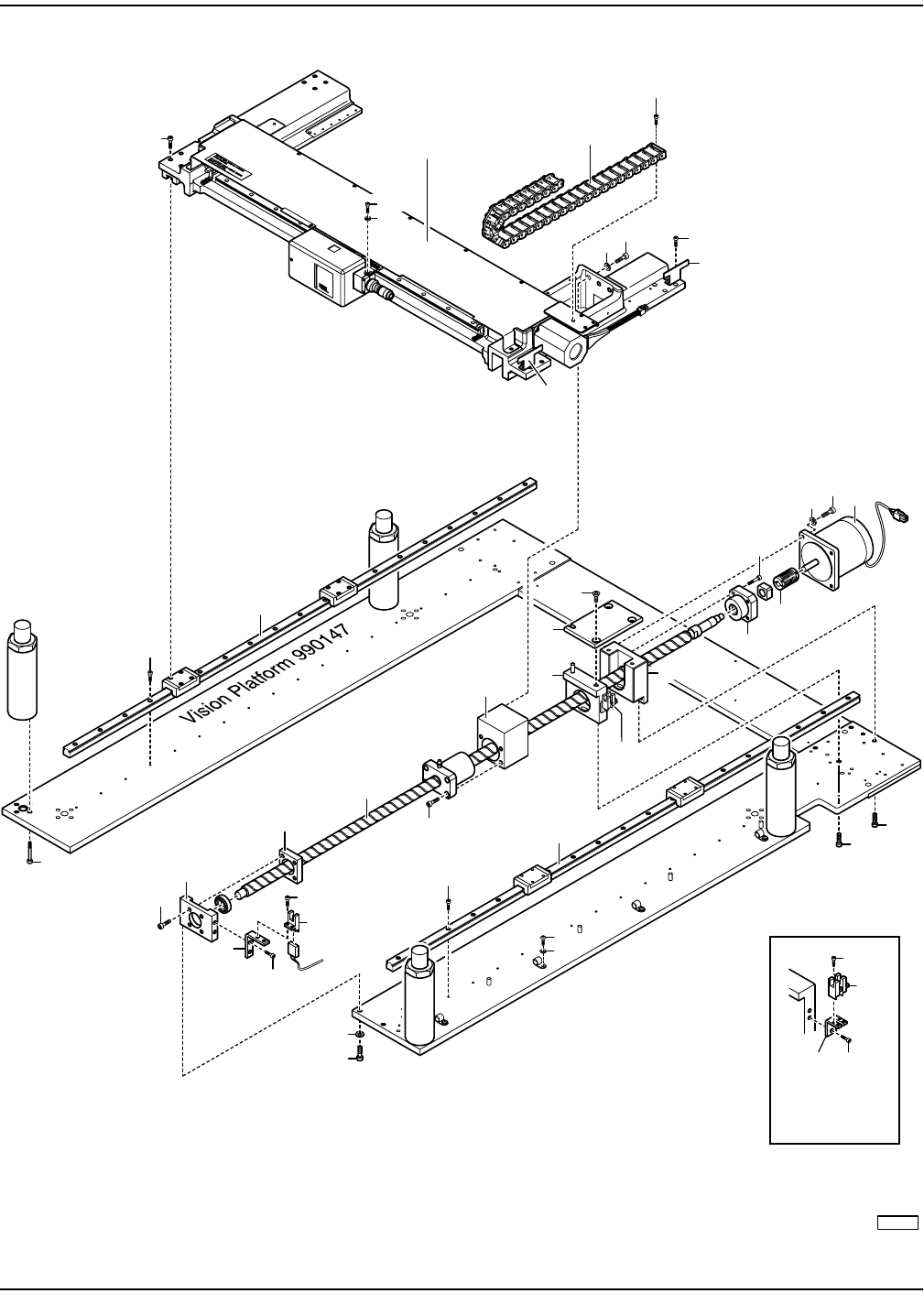 Vision Platform 990147