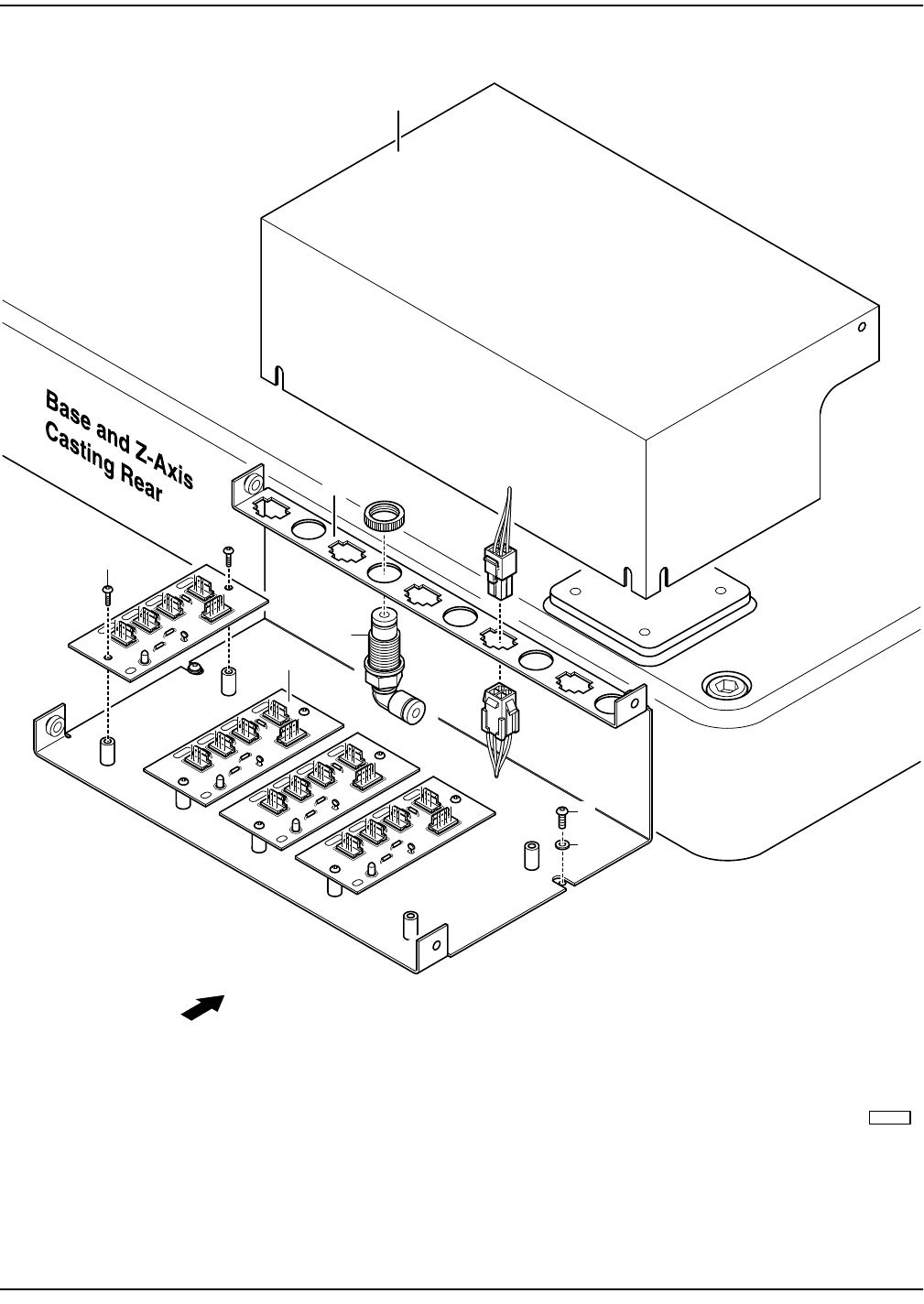 Base and Z-Axis Casting Rear