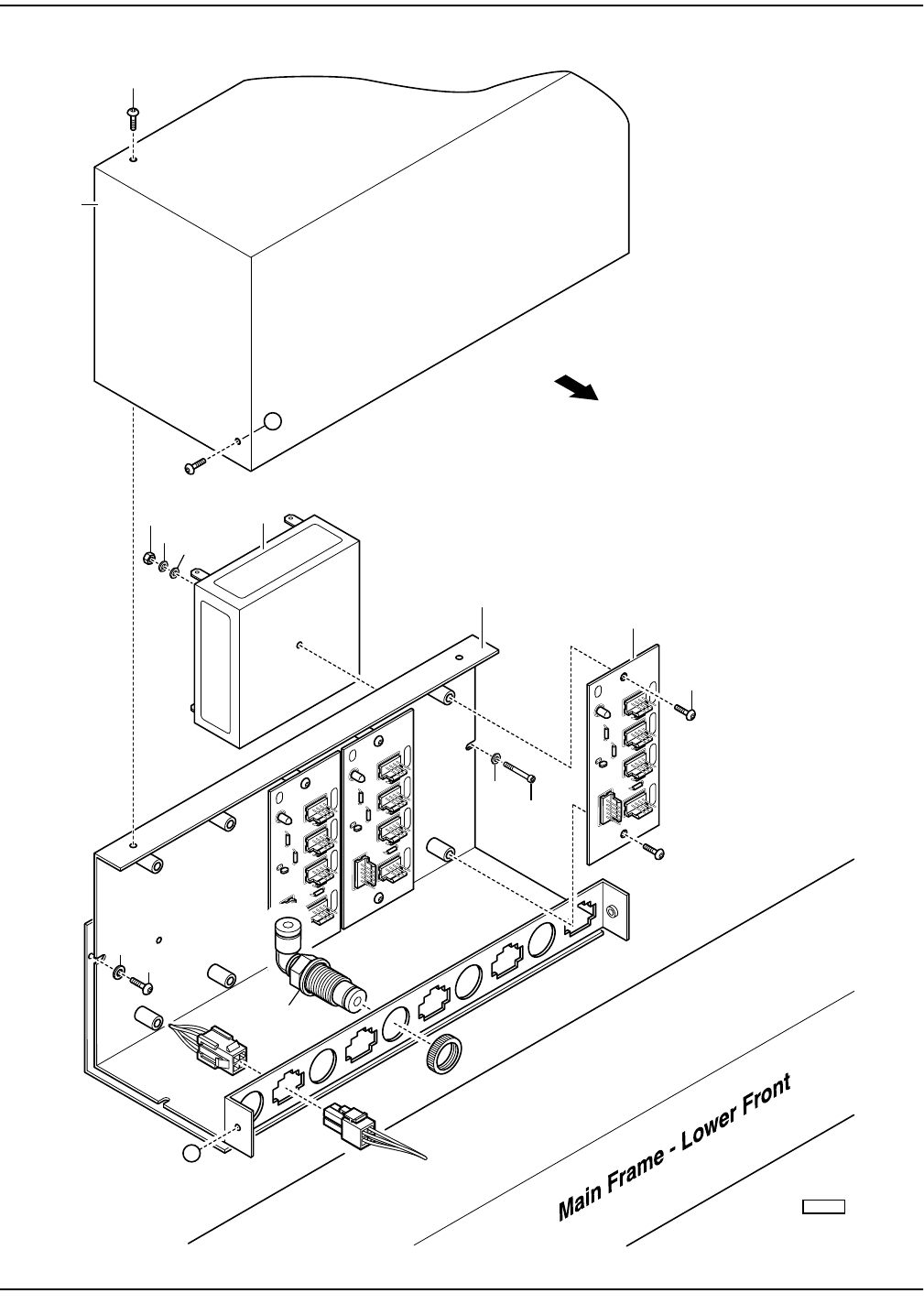 Main Frame - Lower Front