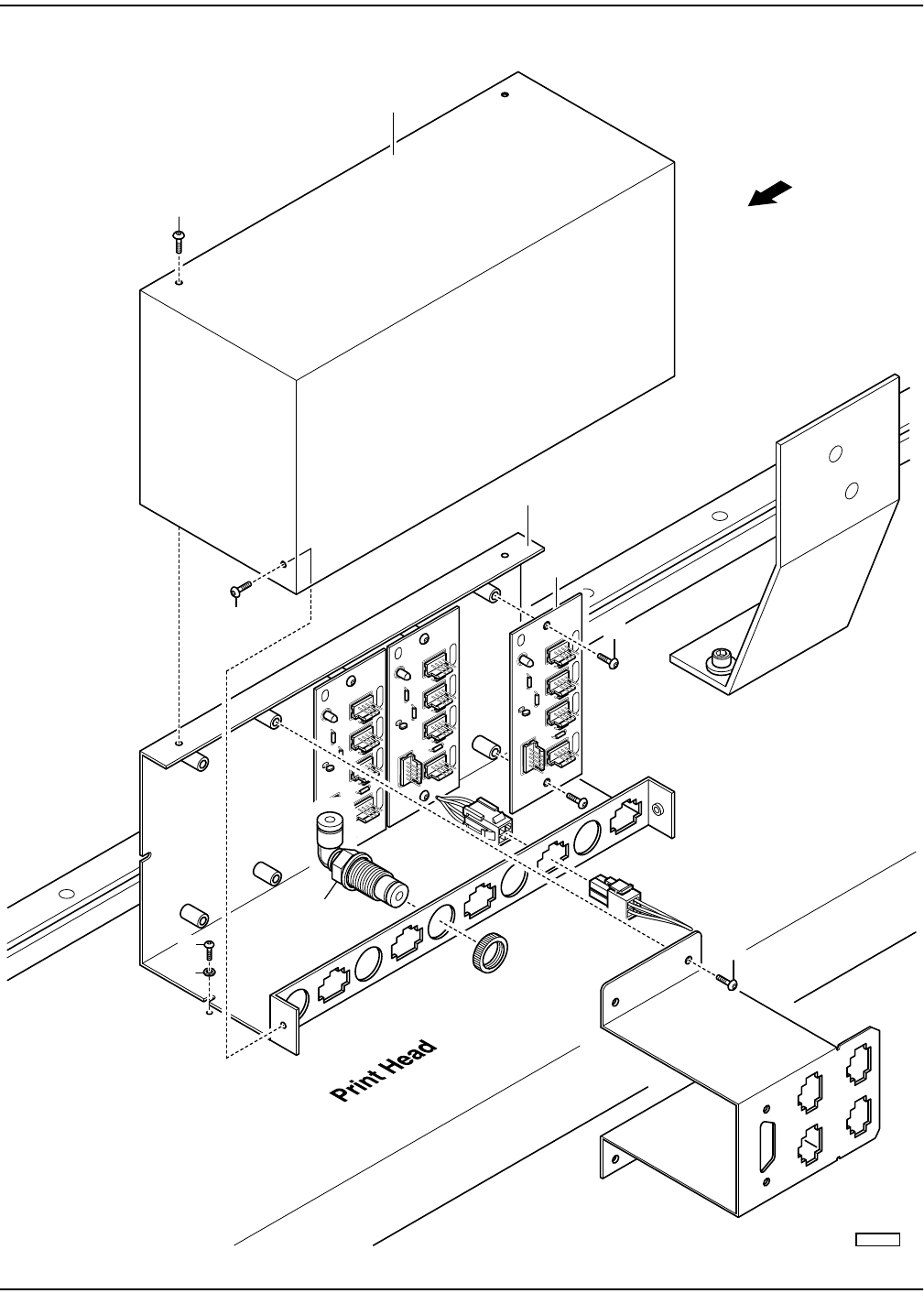 Print Head