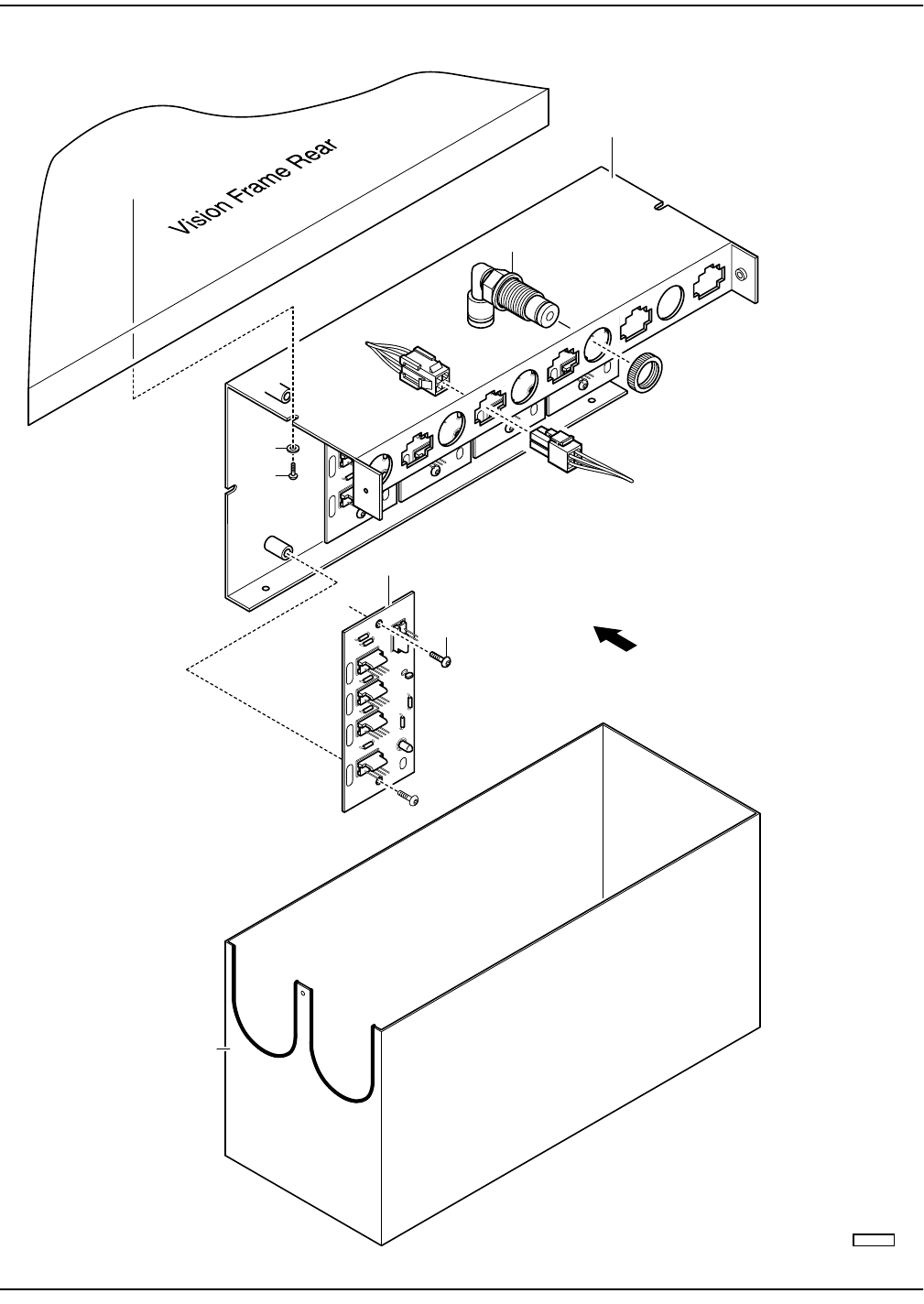 Vision Frame Rear