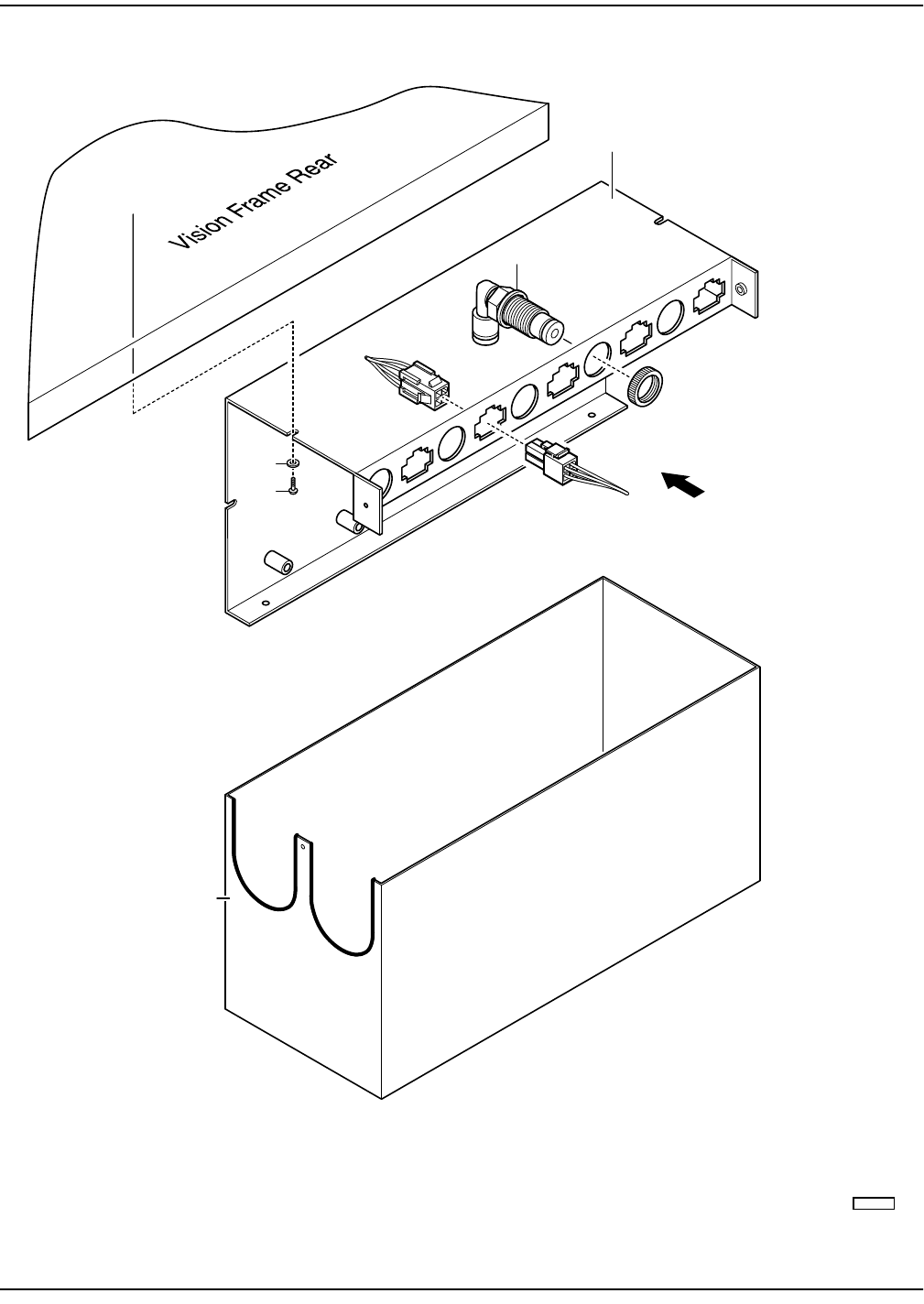 Vision Frame Rear