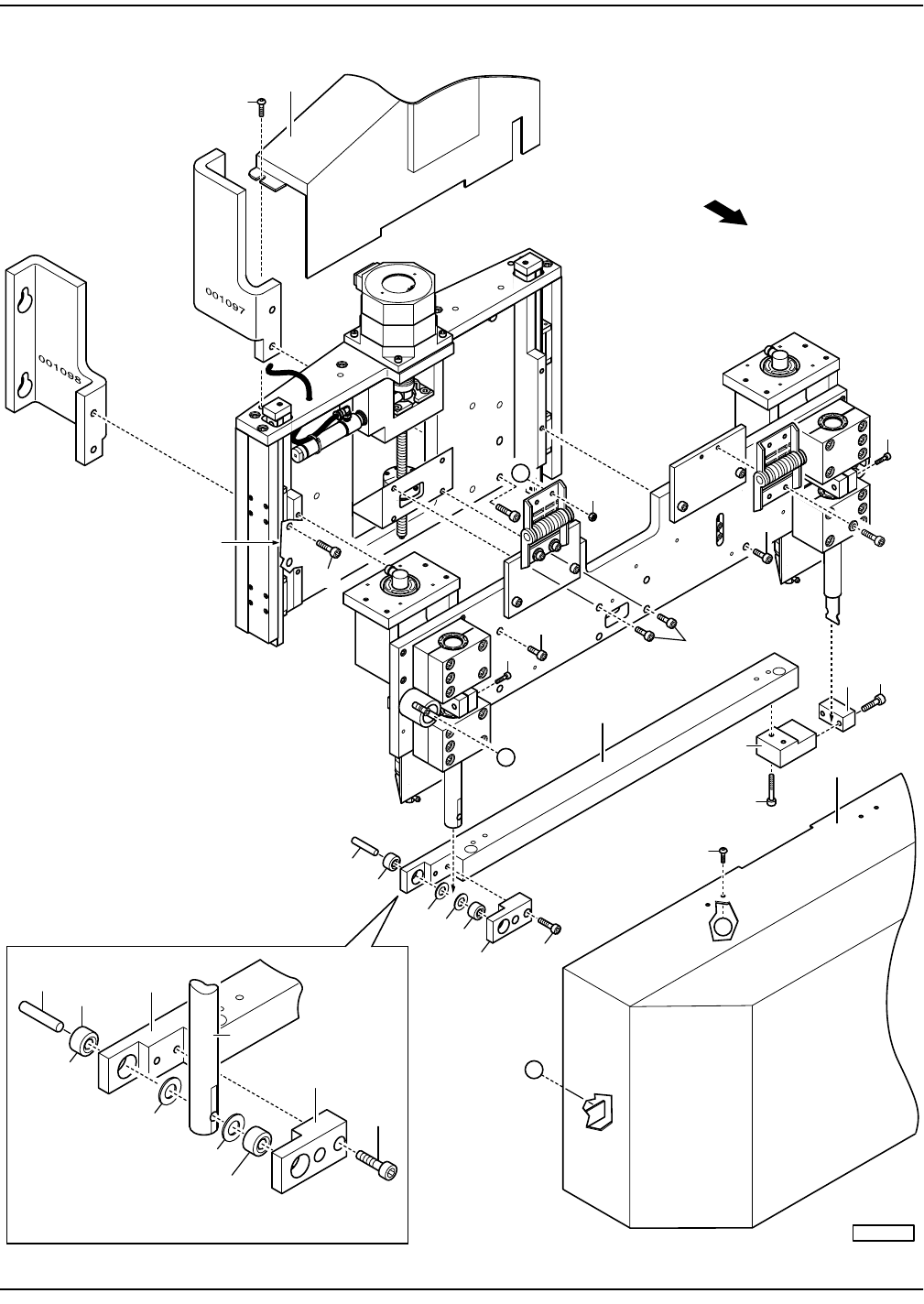 001097

001098