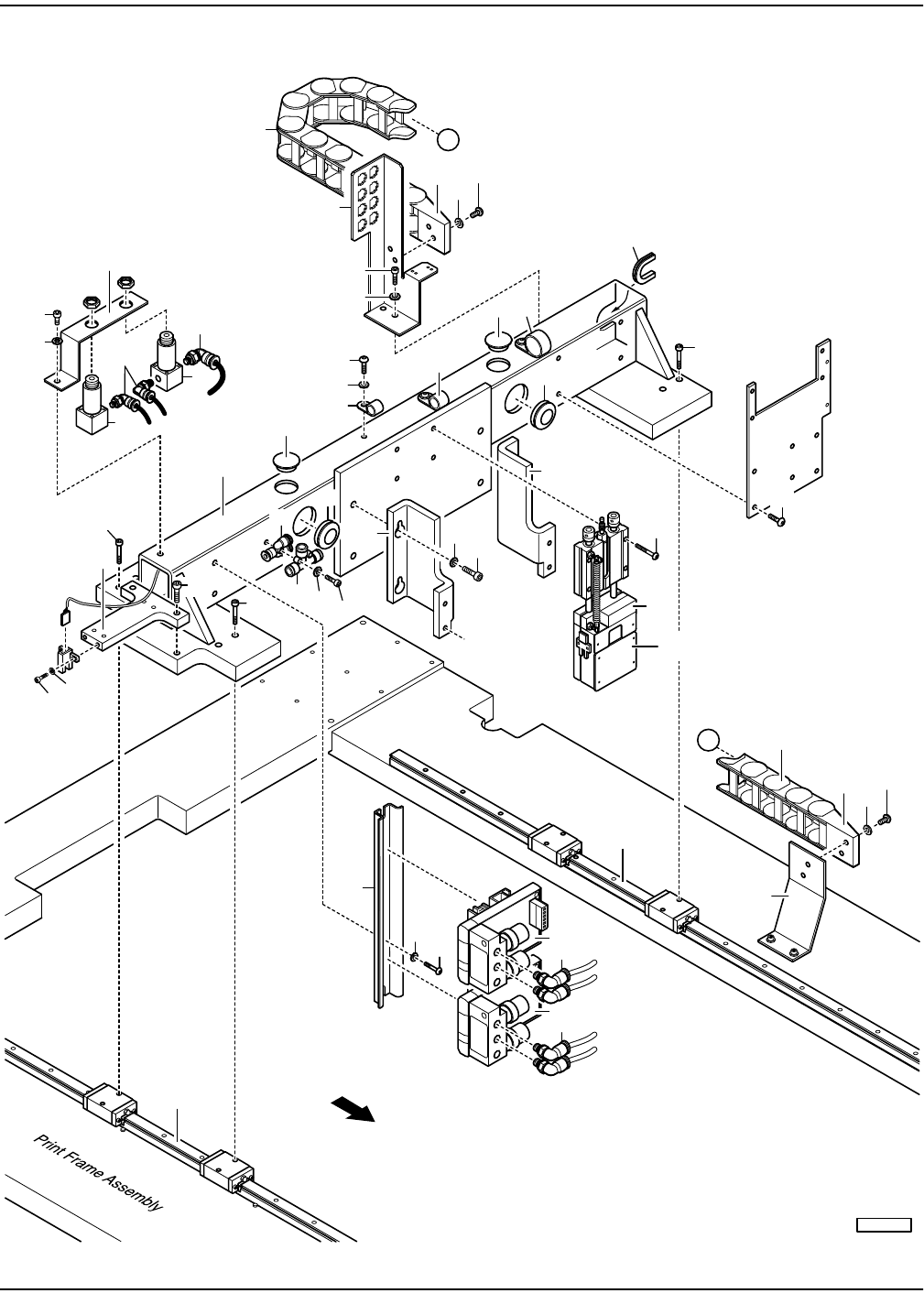 Print Frame Assembly