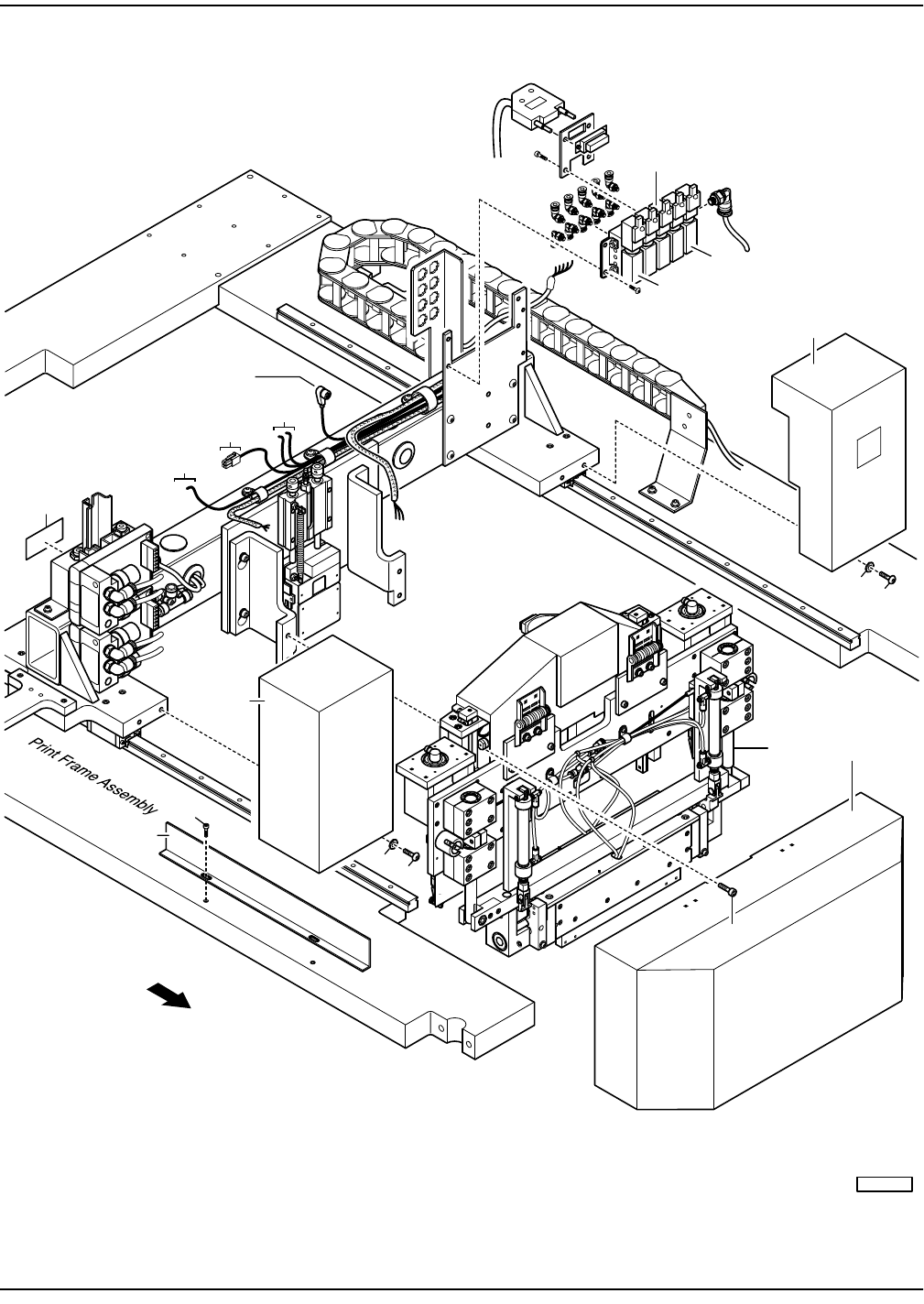 Print Frame Assembly