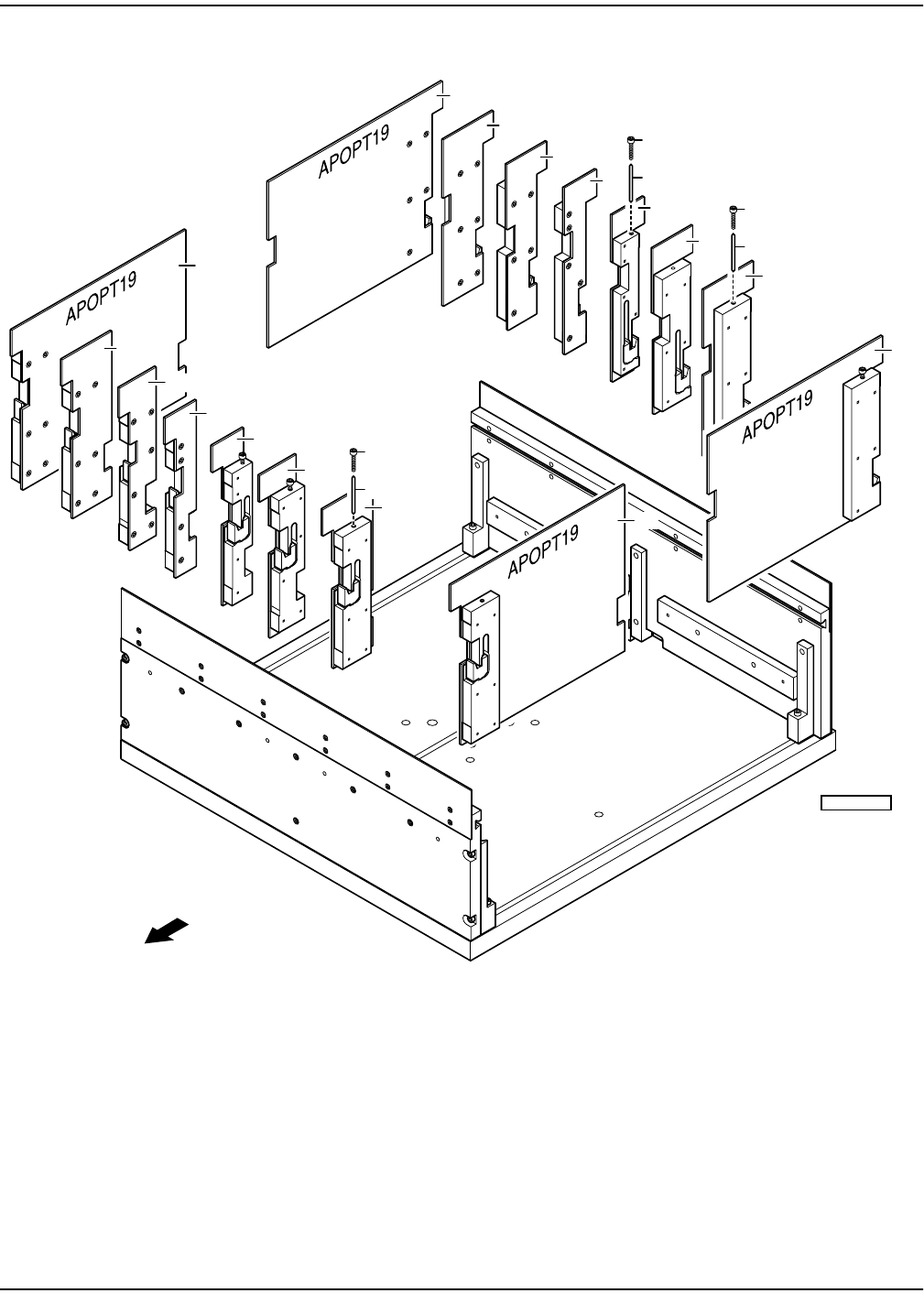 APOPT19

APOPT19

APOPT19

APOPT19