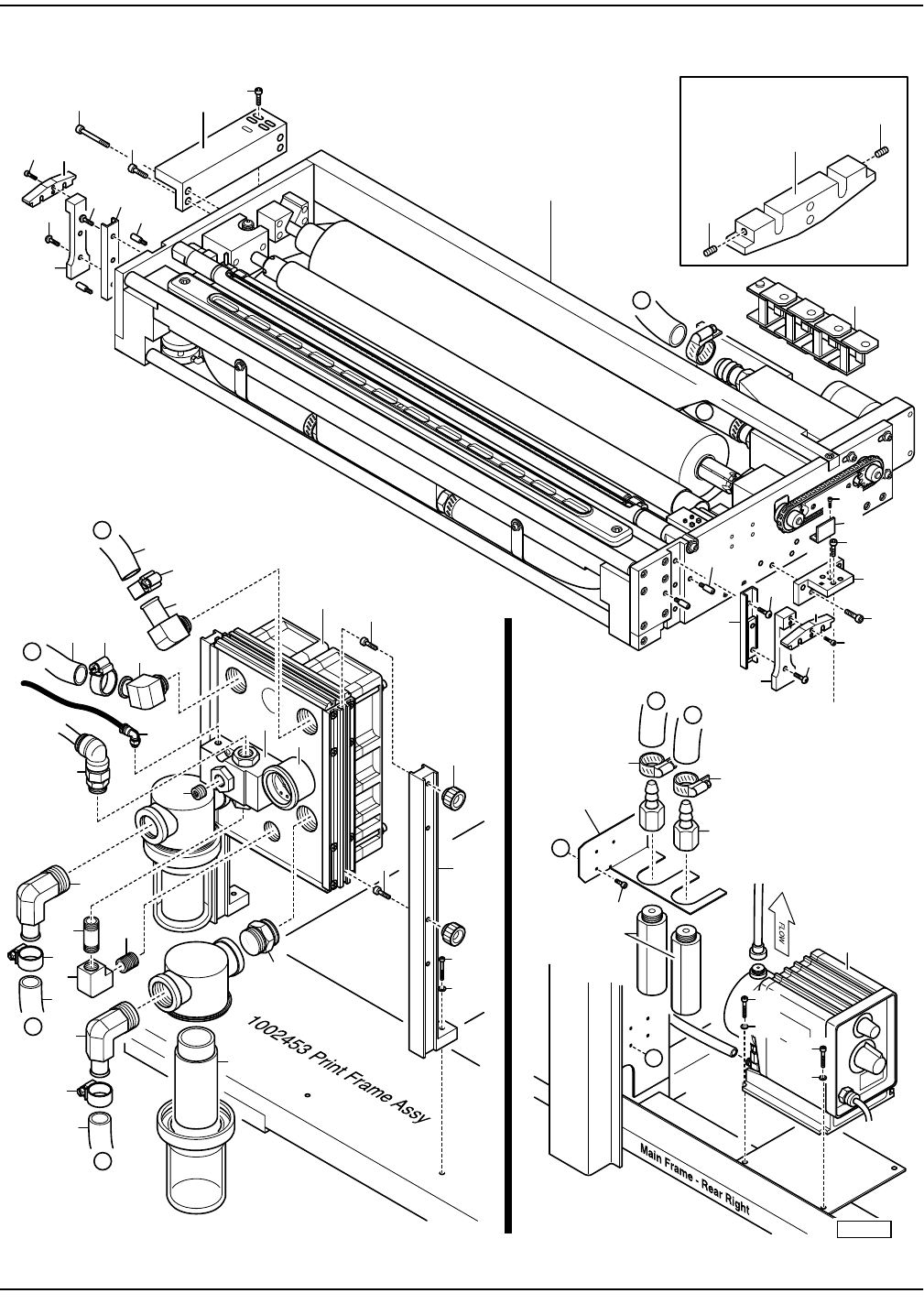 FLOW

1002453 Print Frame Assy

Main Frame - Rear Right