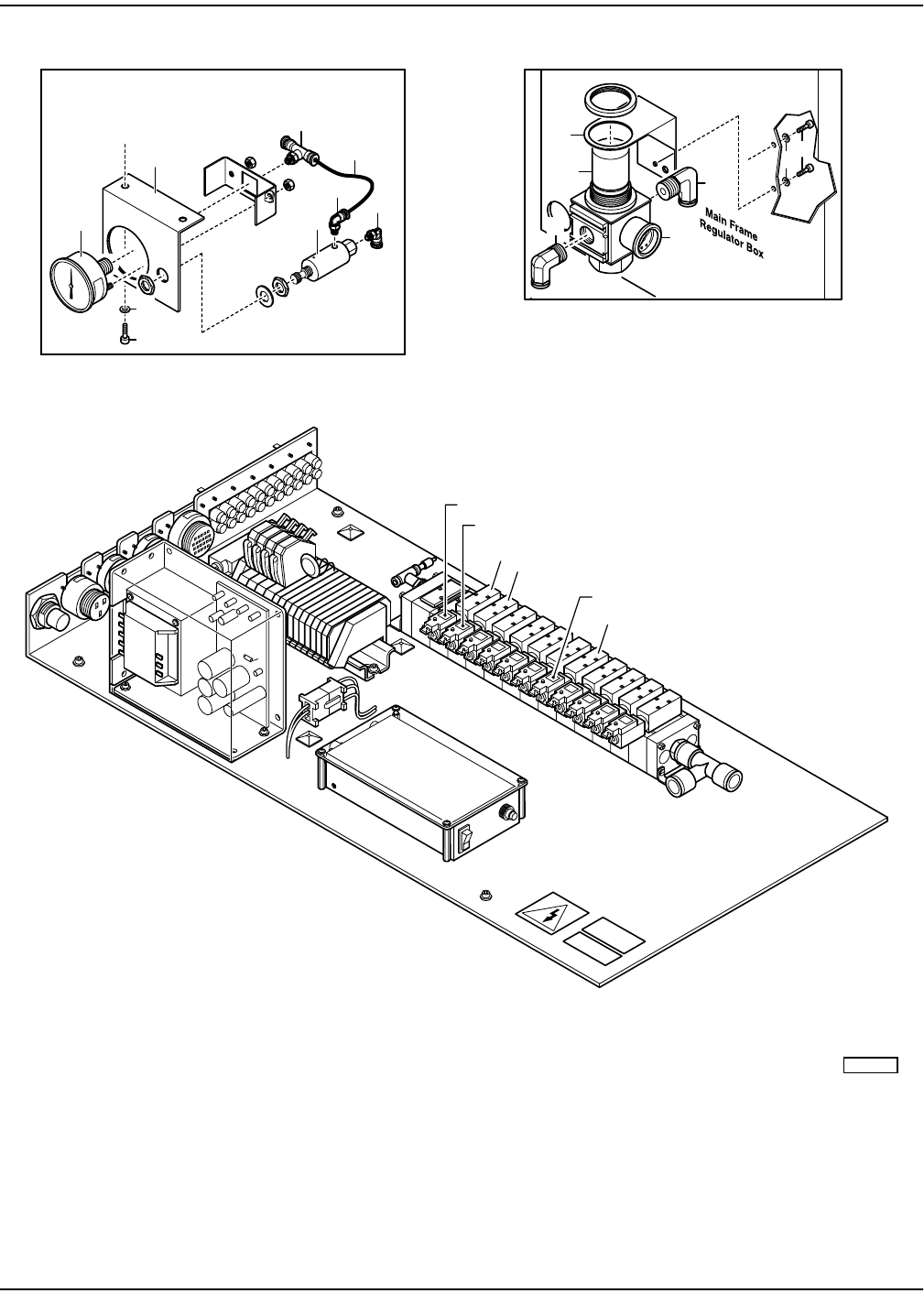 Main Frame
Regulator Box