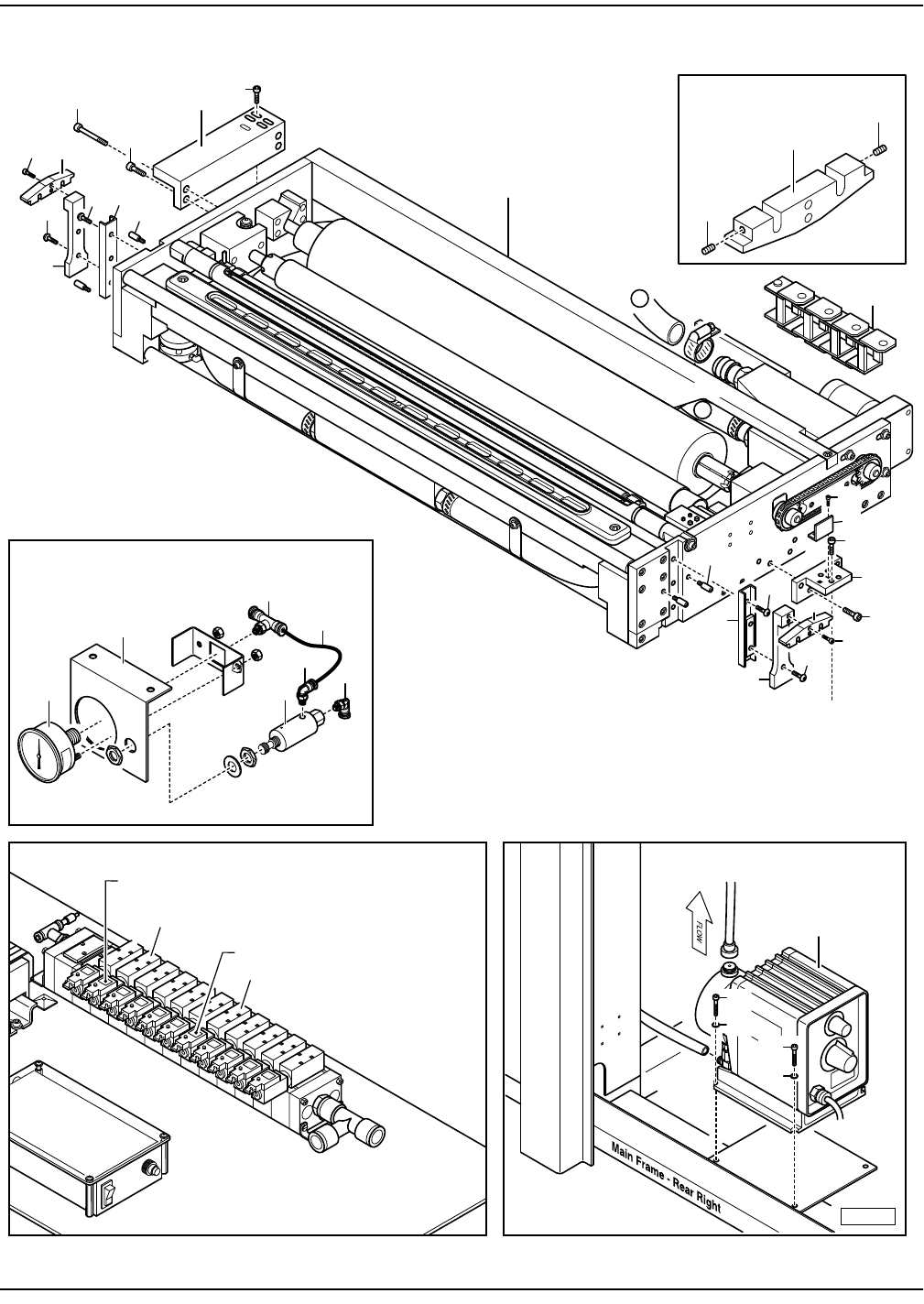 FLOW

Main Frame - Rear Right