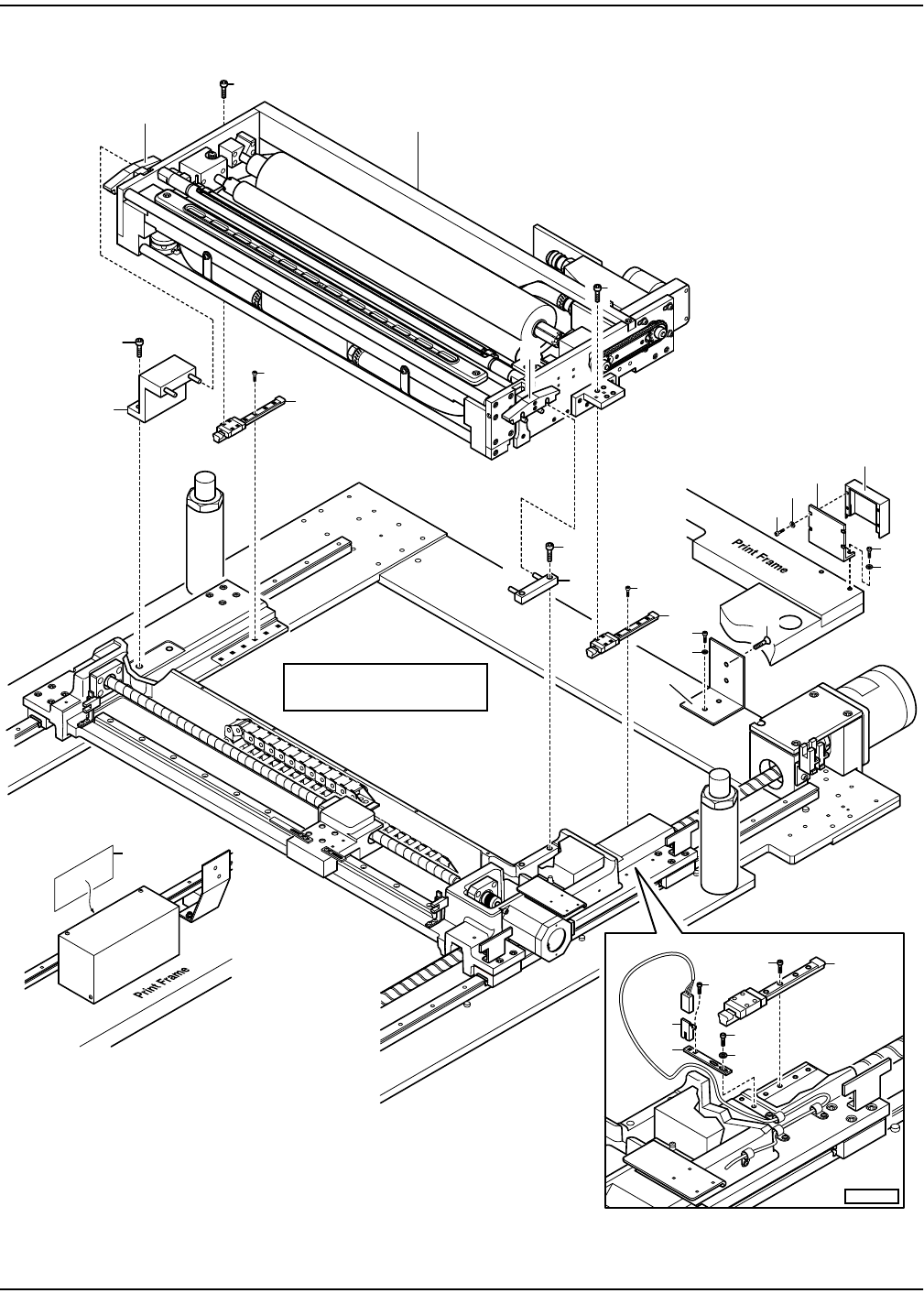 Print Frame

Print Frame