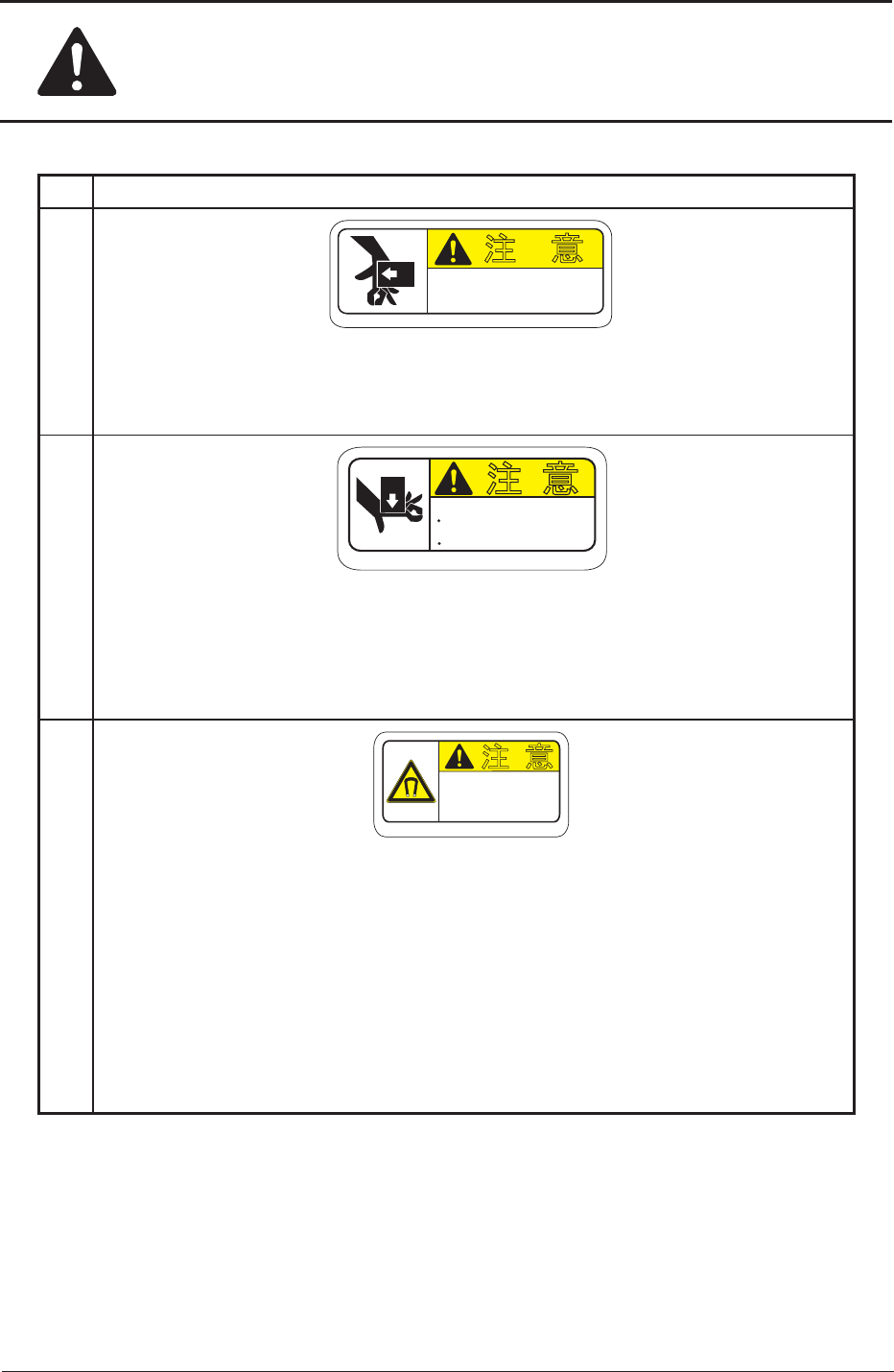 注　意

注　意

注　意