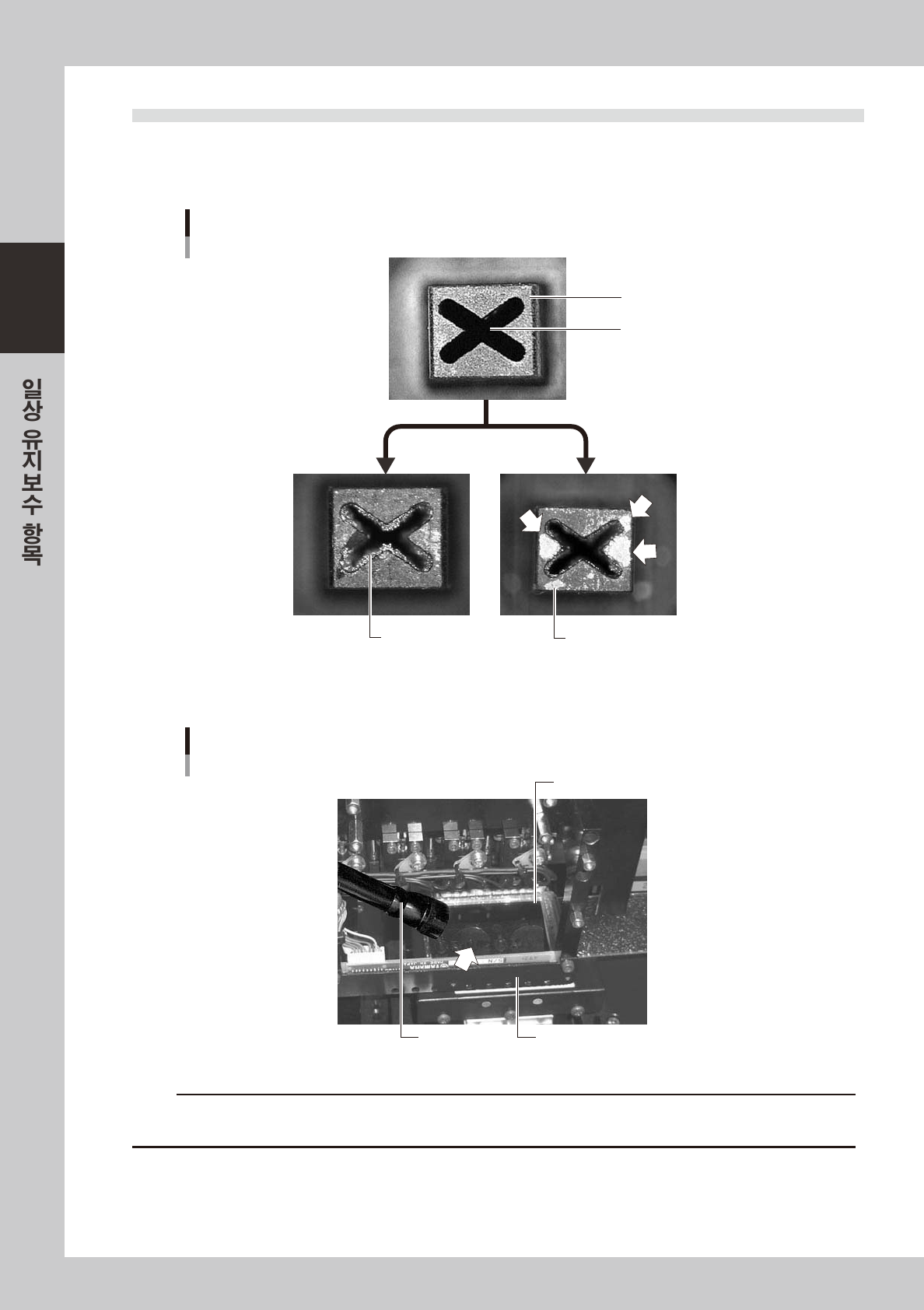 일상 유지보수 항목