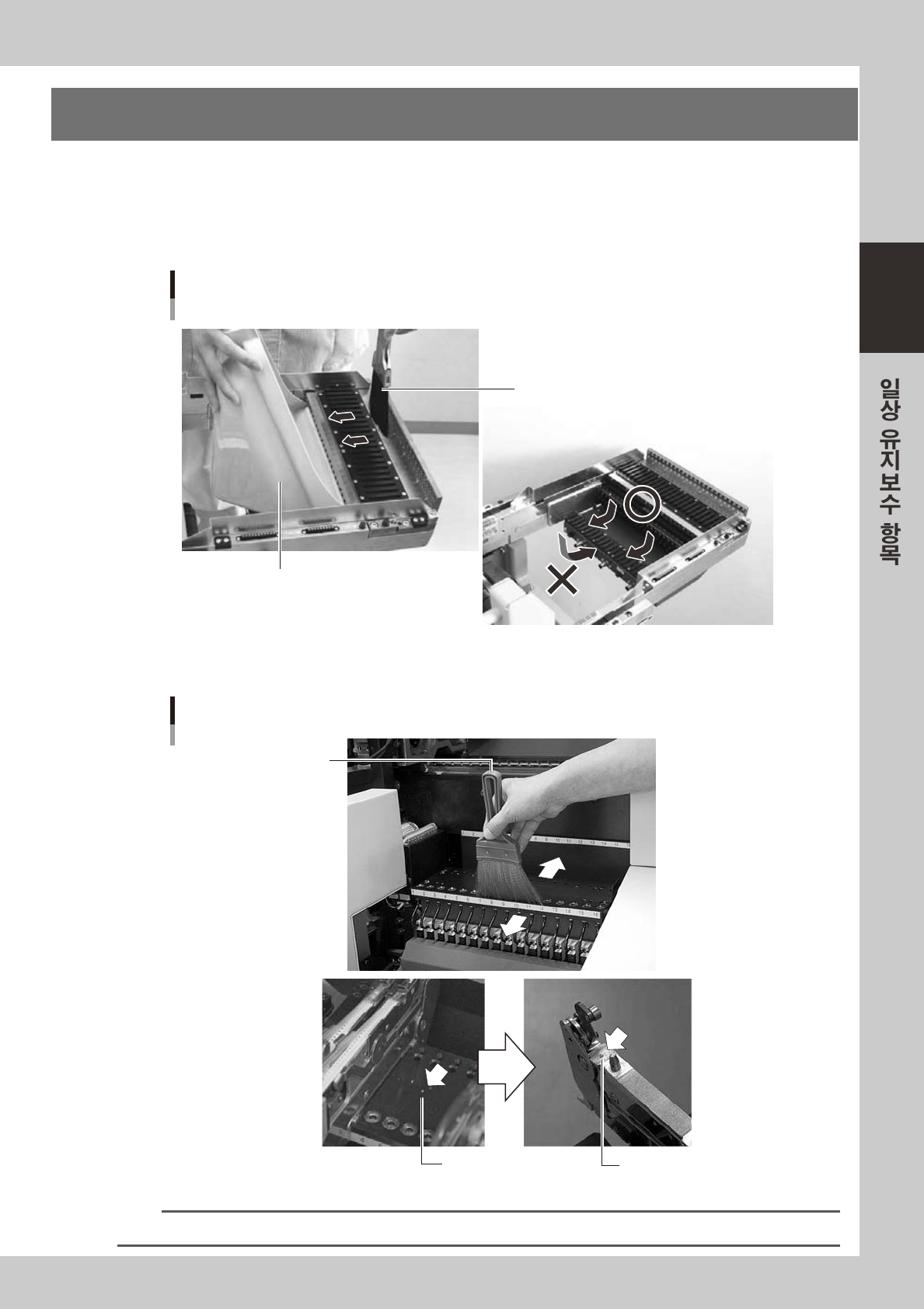 일상 유지보수 항목