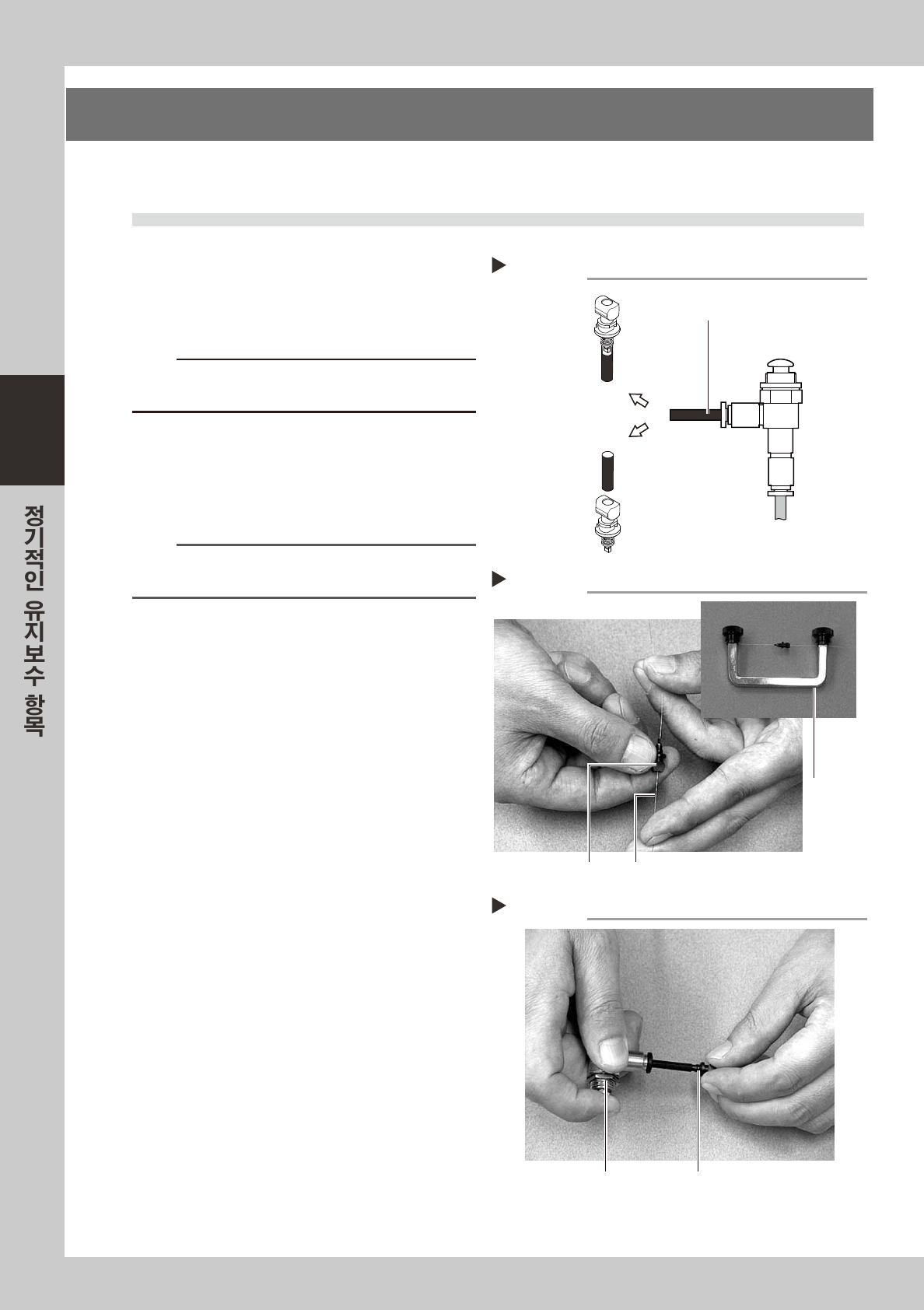 정기적인 유지보수 항목