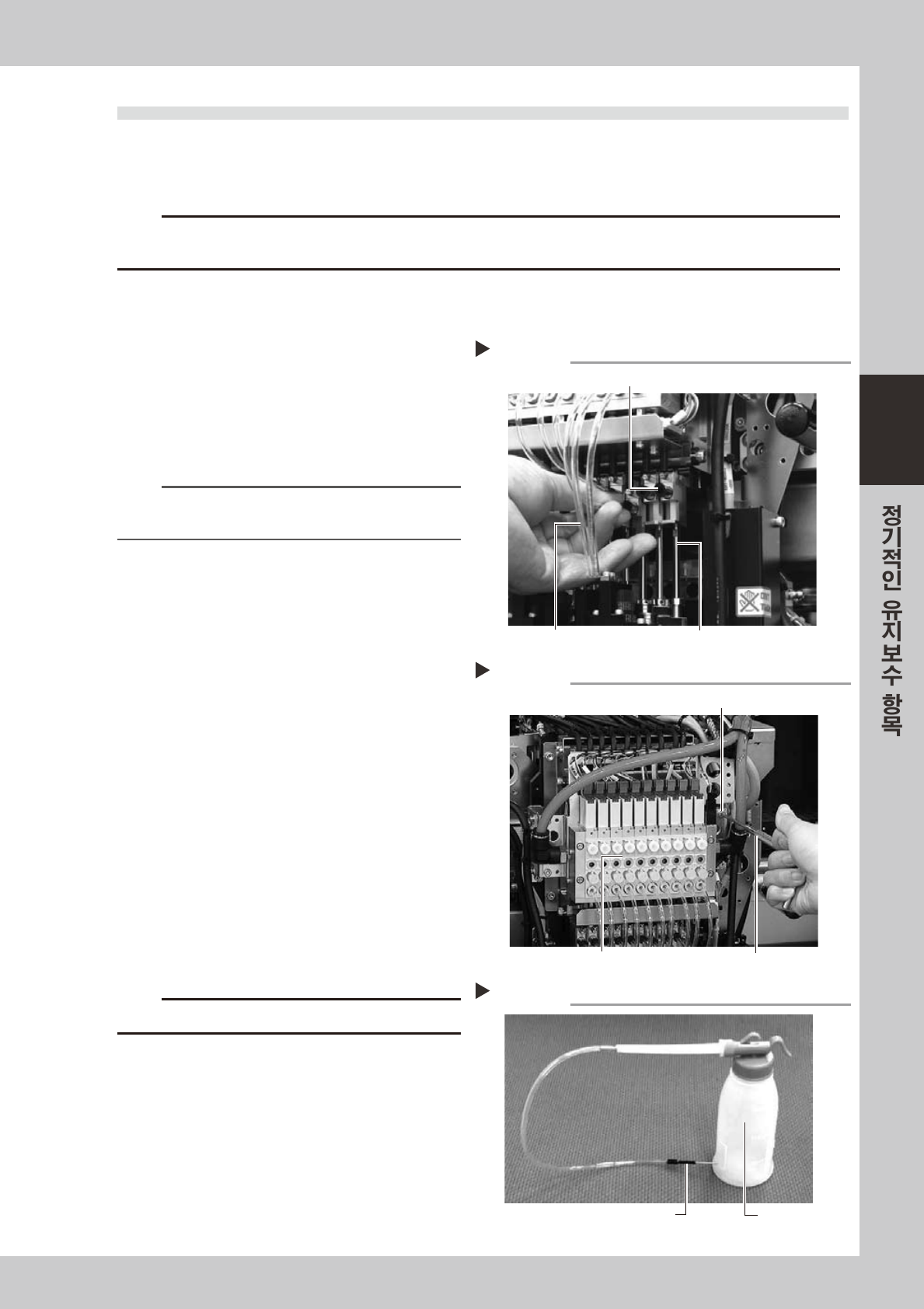 정기적인 유지보수 항목