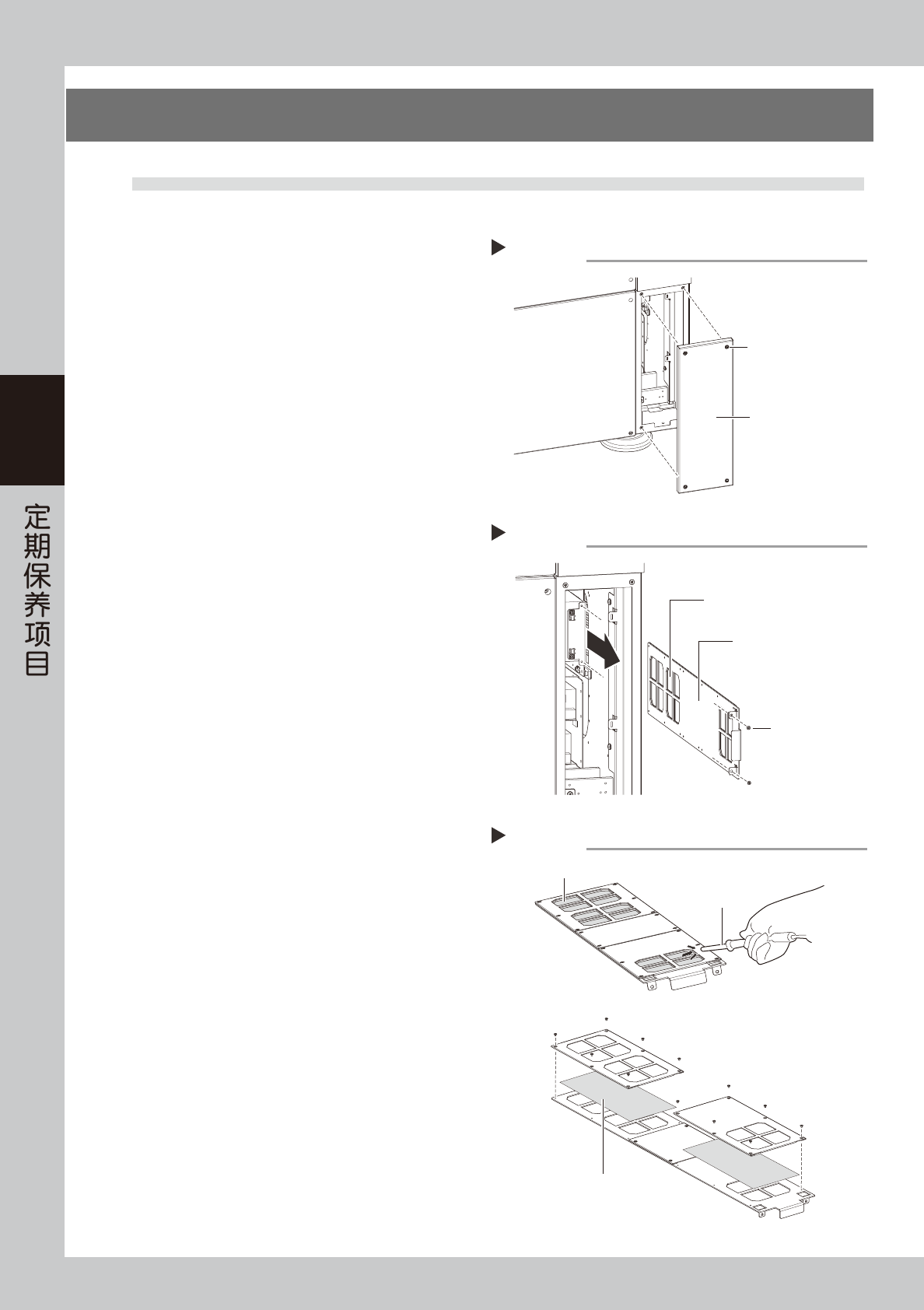 定期保养项目