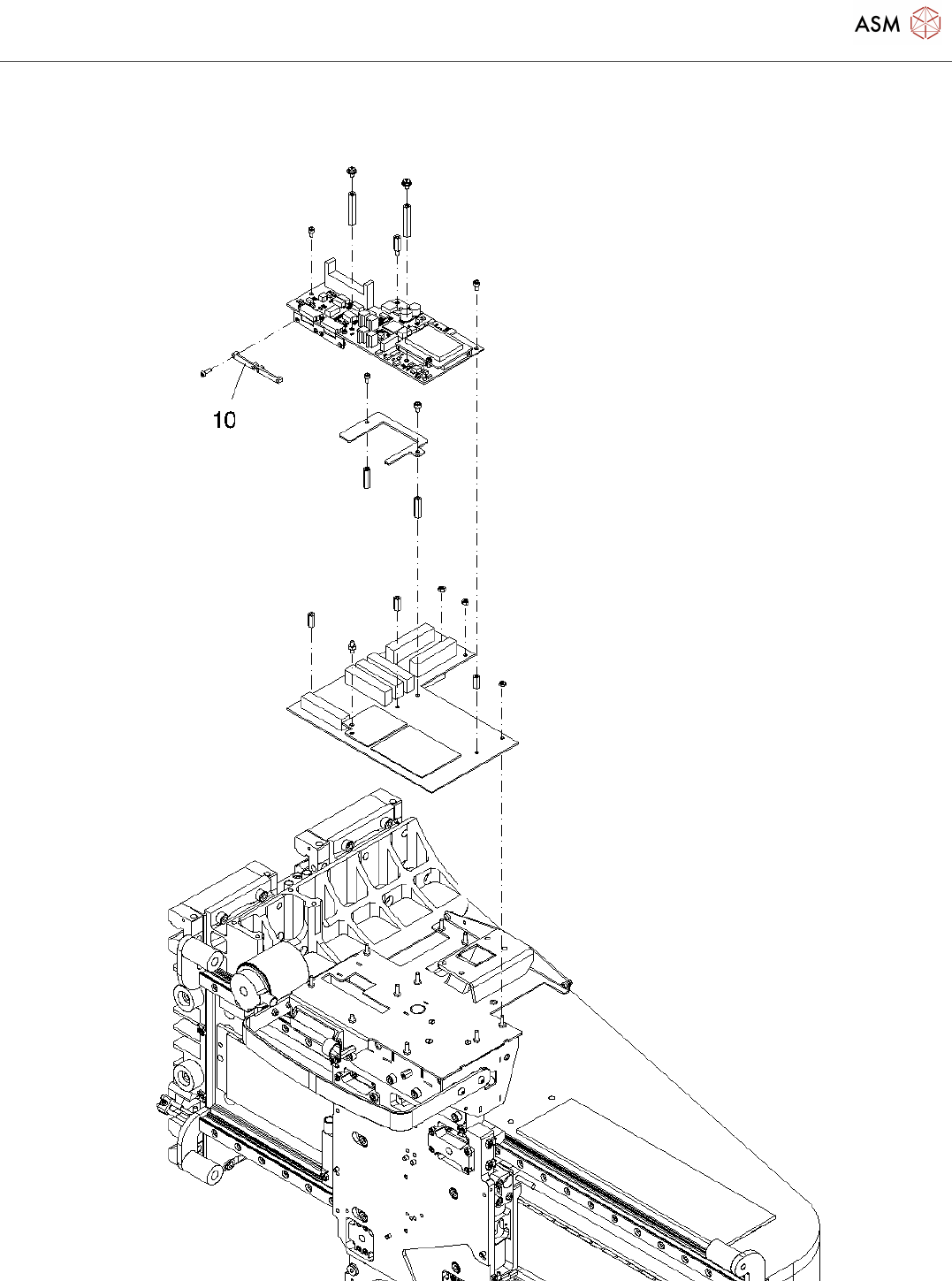 ASM

10