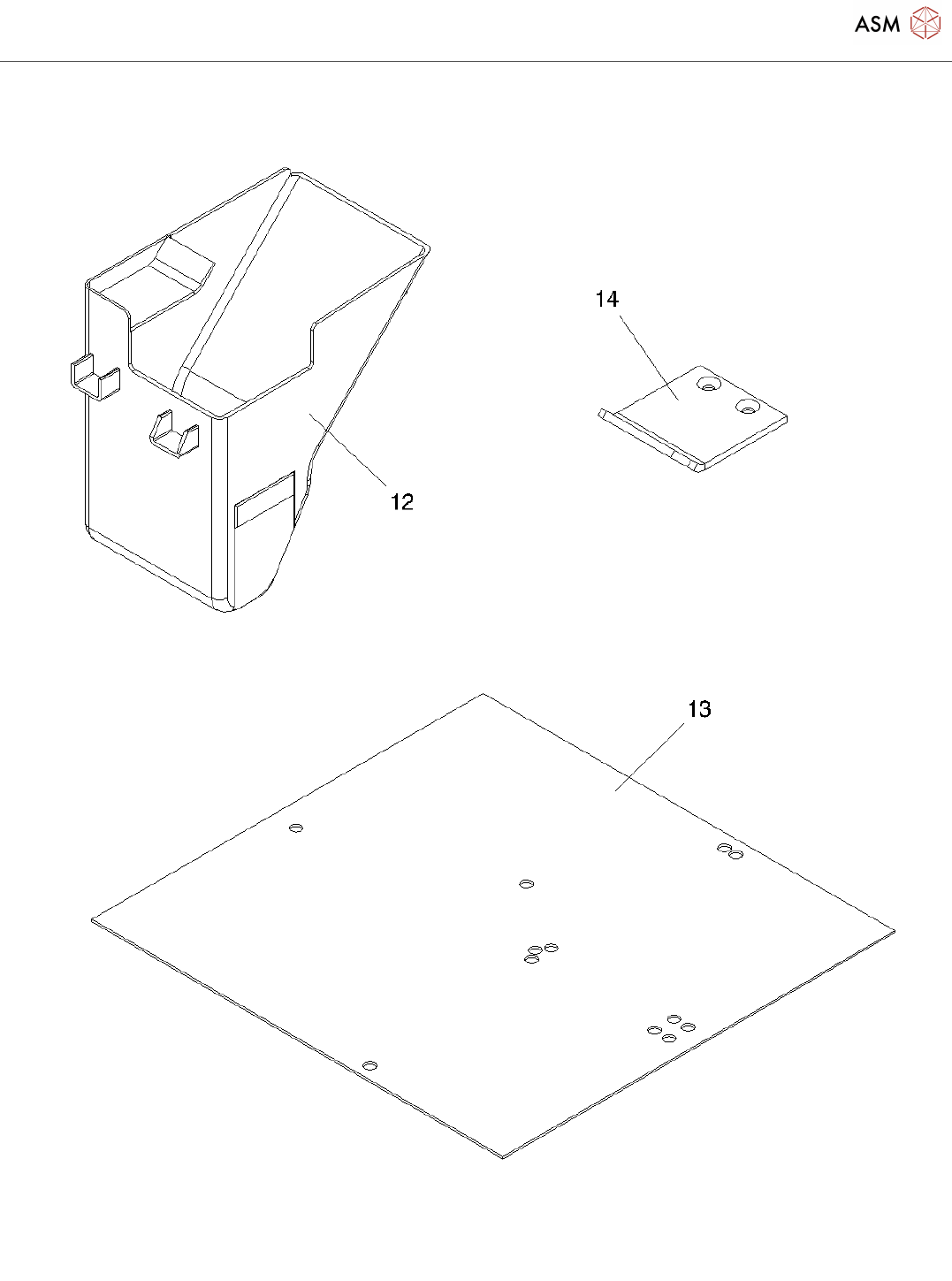 ASM

14

12

13