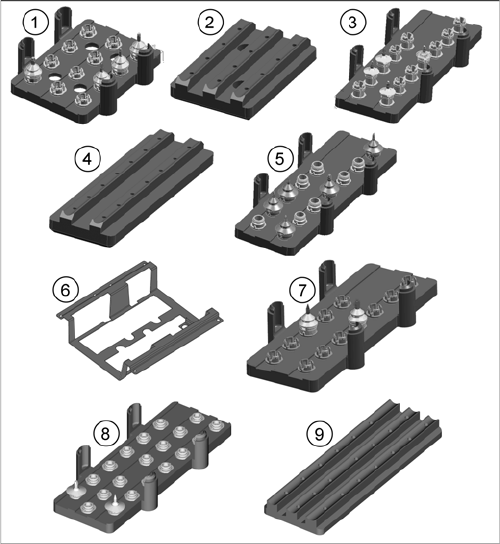 1
2
3
4
5
6
7
8
9