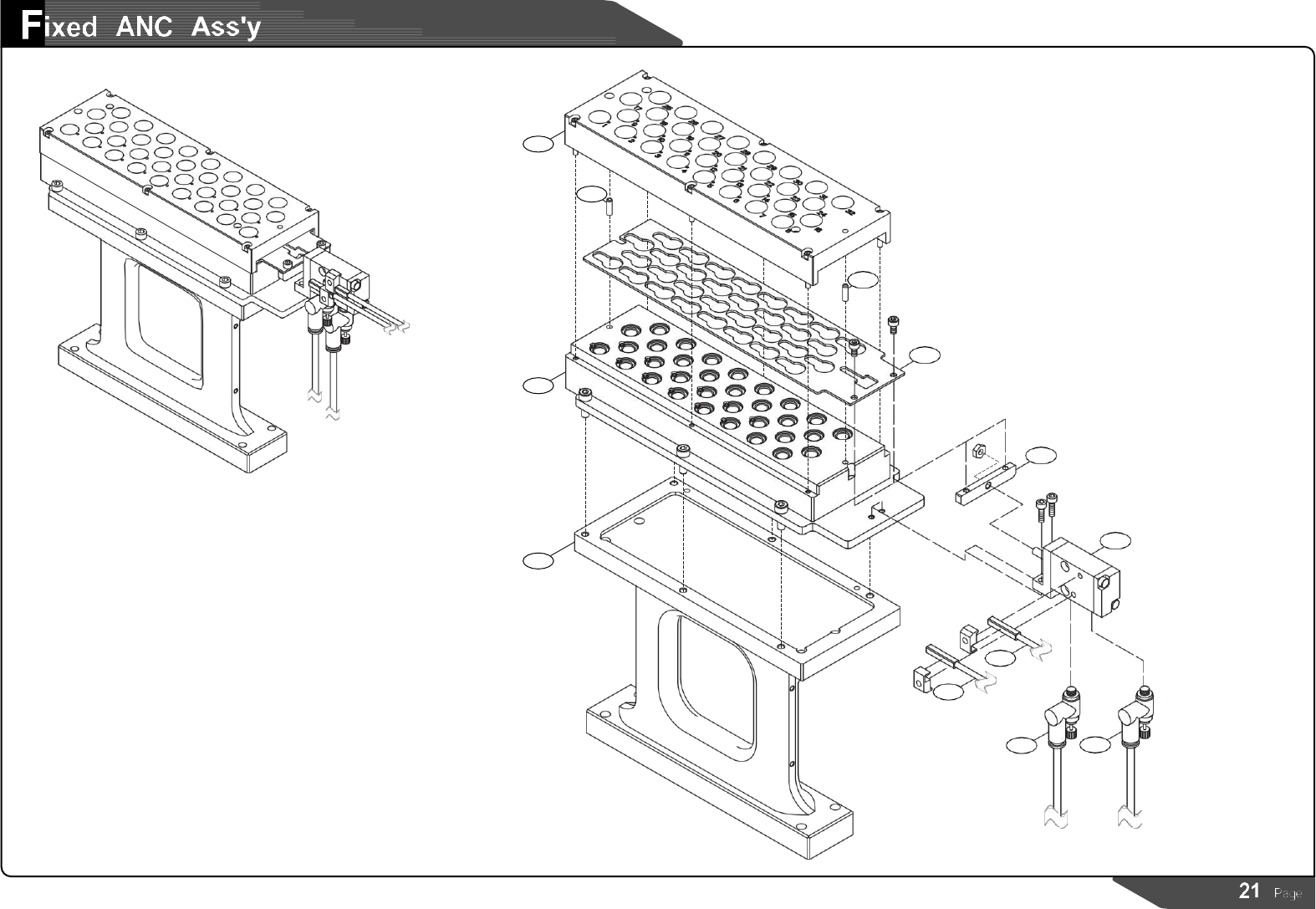 Fixed ANC Ass'y

21 Page