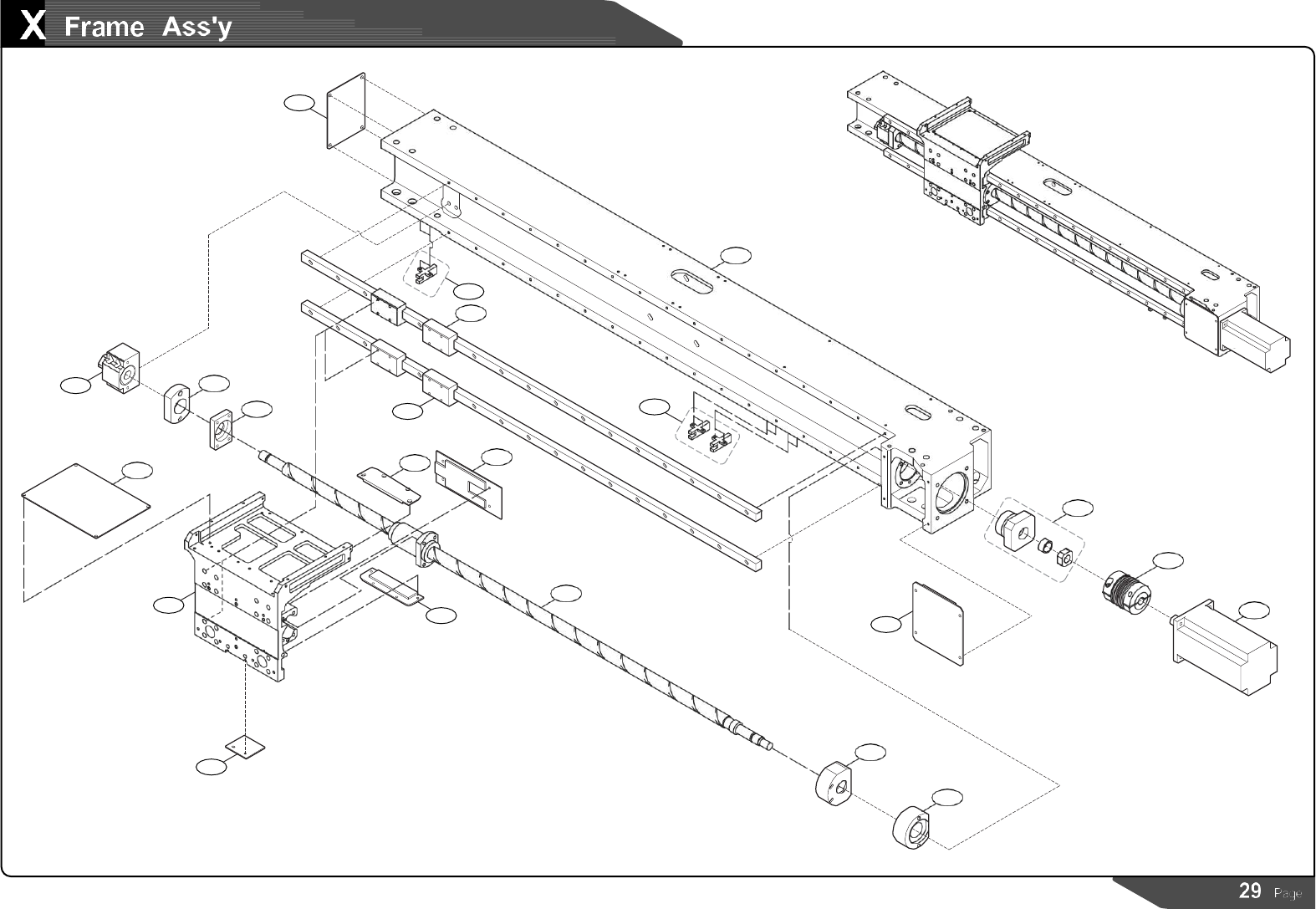 X Frame Ass'y

29 Page