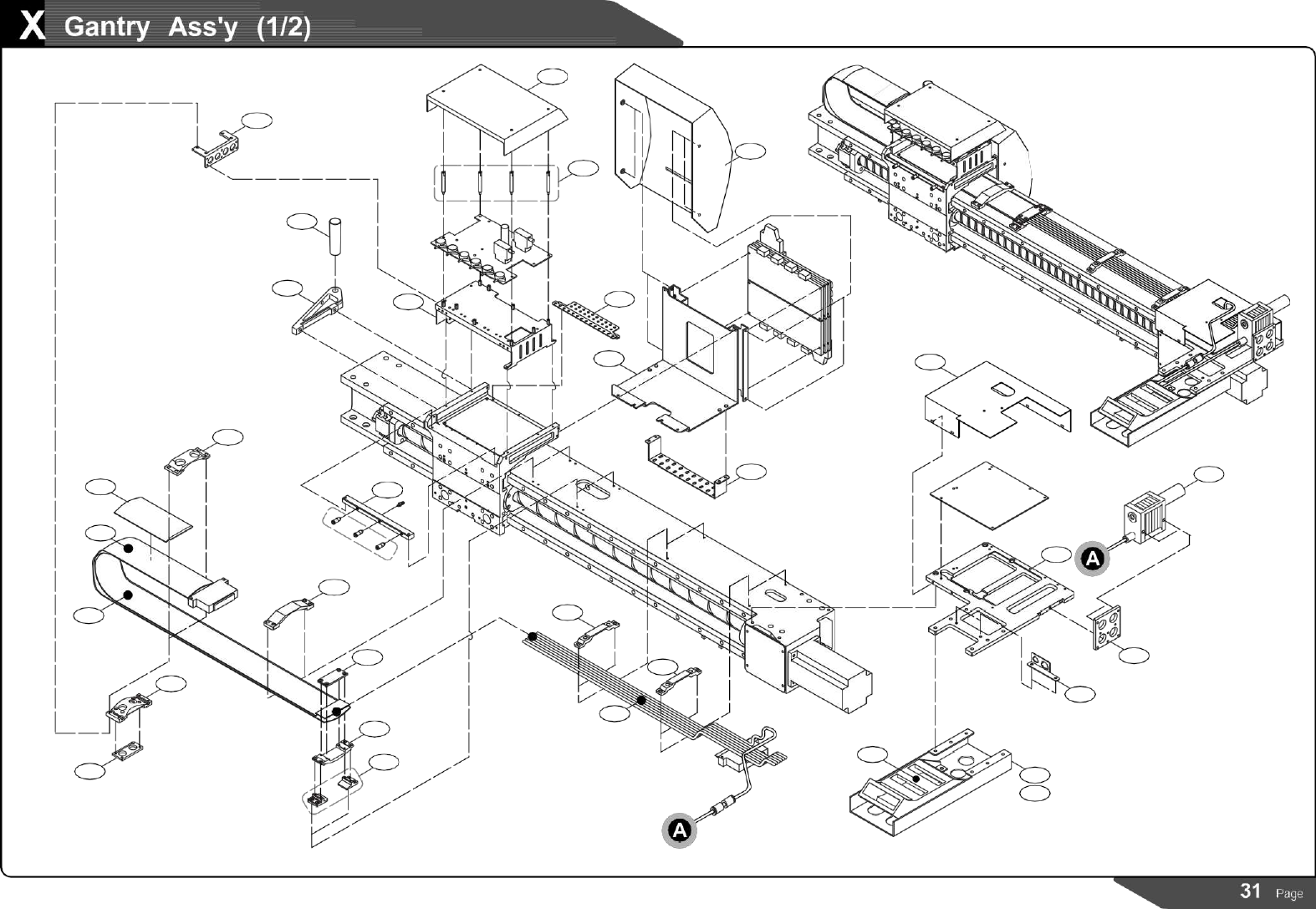 X Gantry Ass'y (1/2)

A

A

31 Page