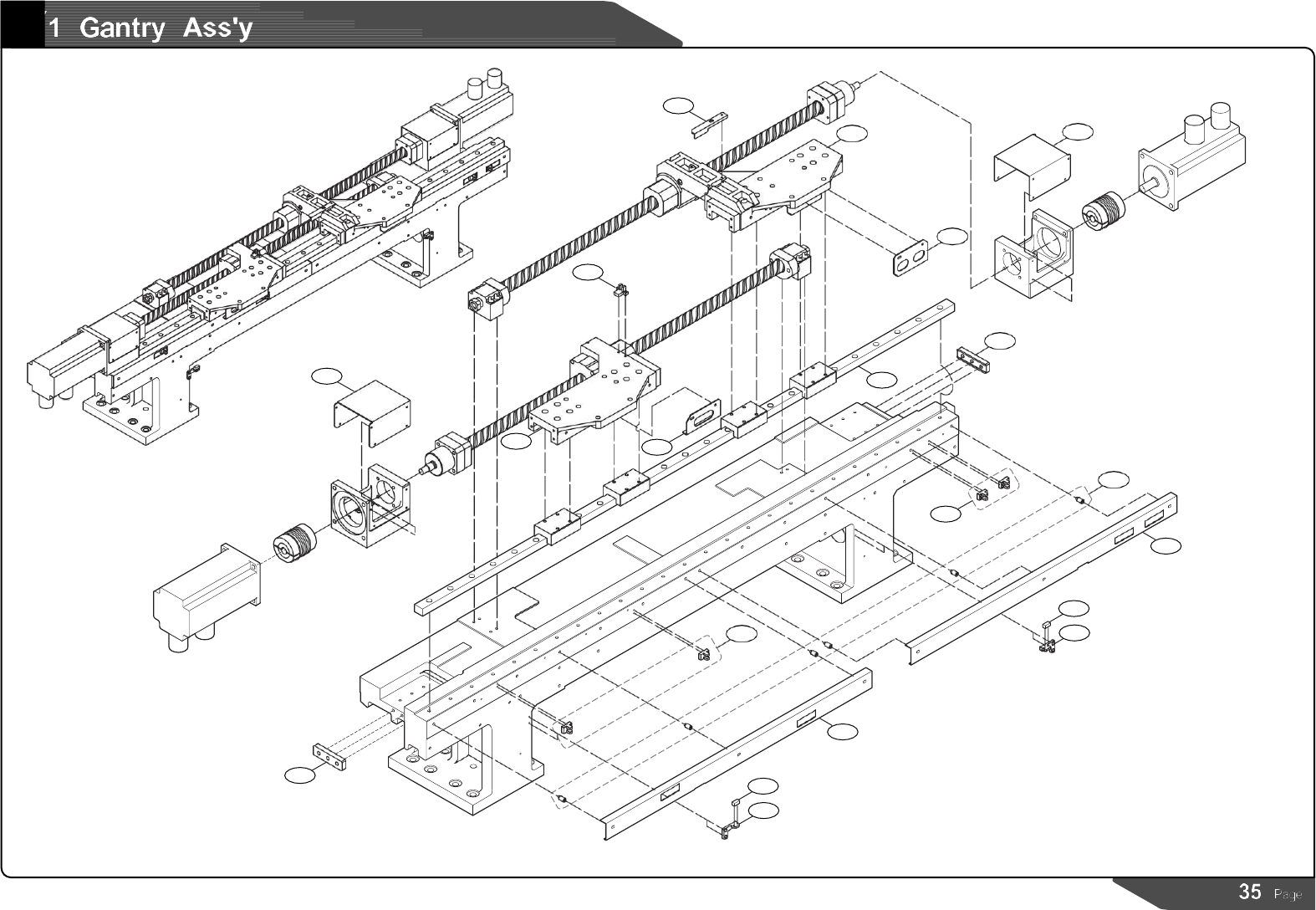 1 Gantry Ass'y

35 Page