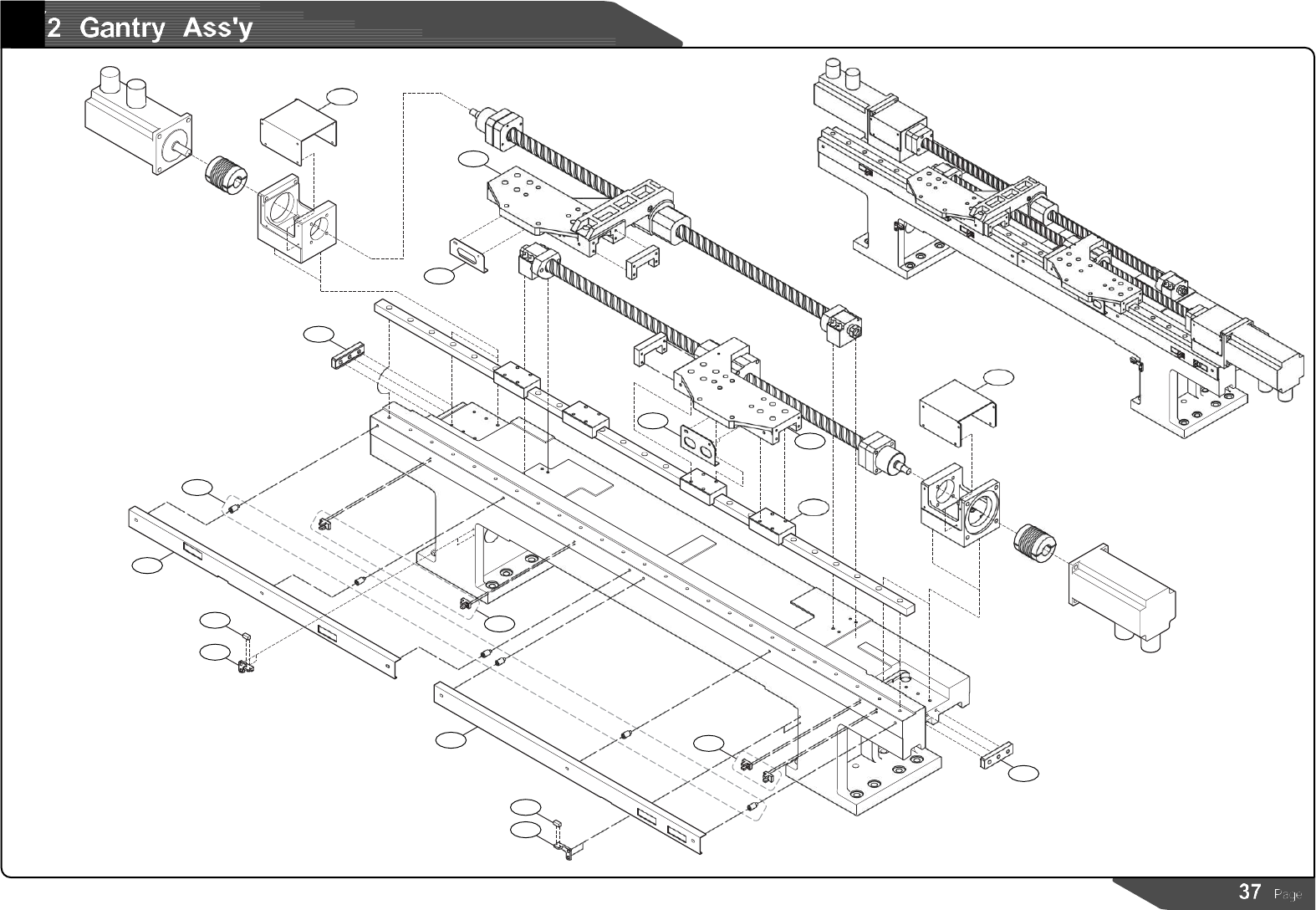 2 Gantry Ass'y

37 Page