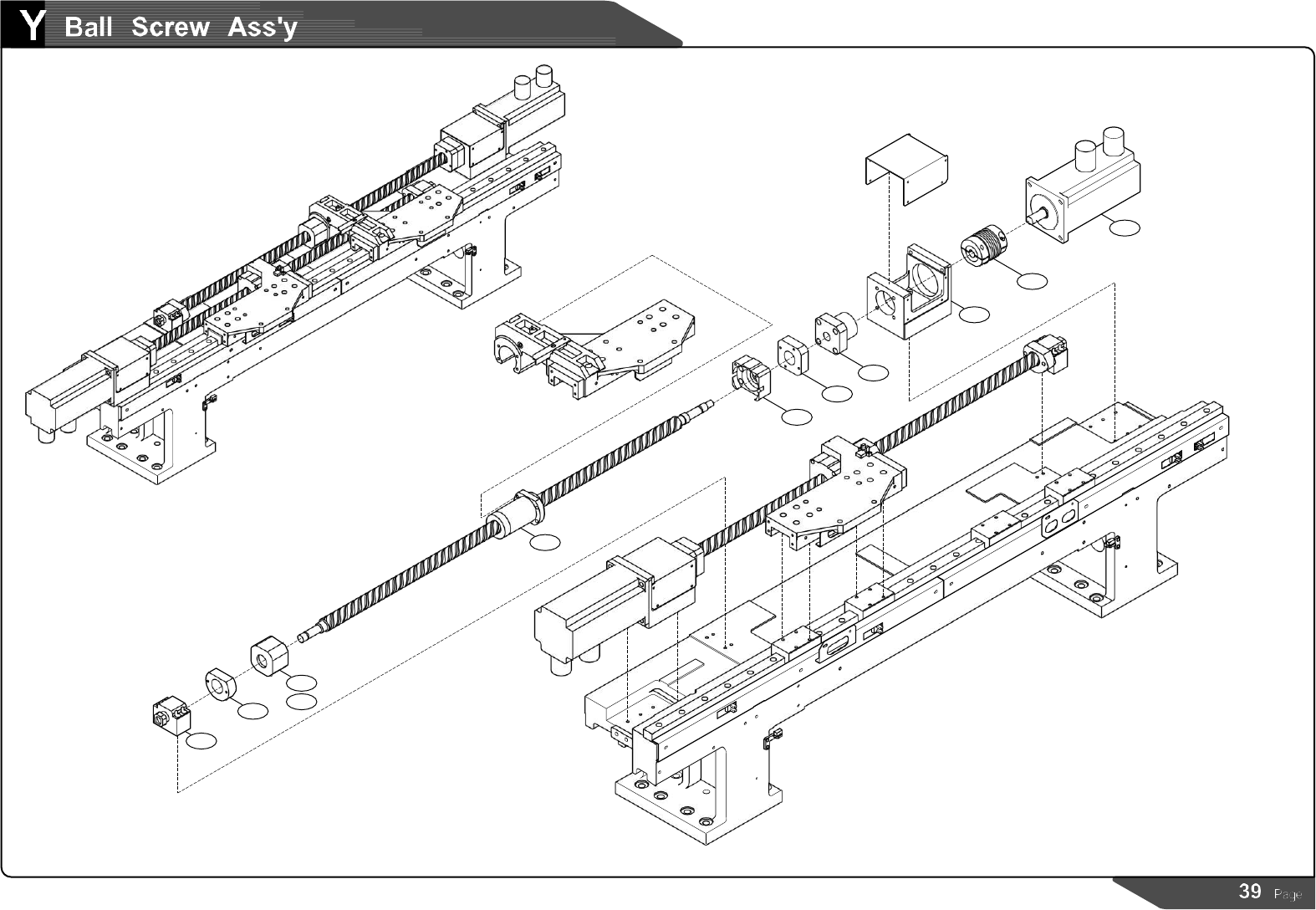 Y Ball Screw Ass'y

39 Page