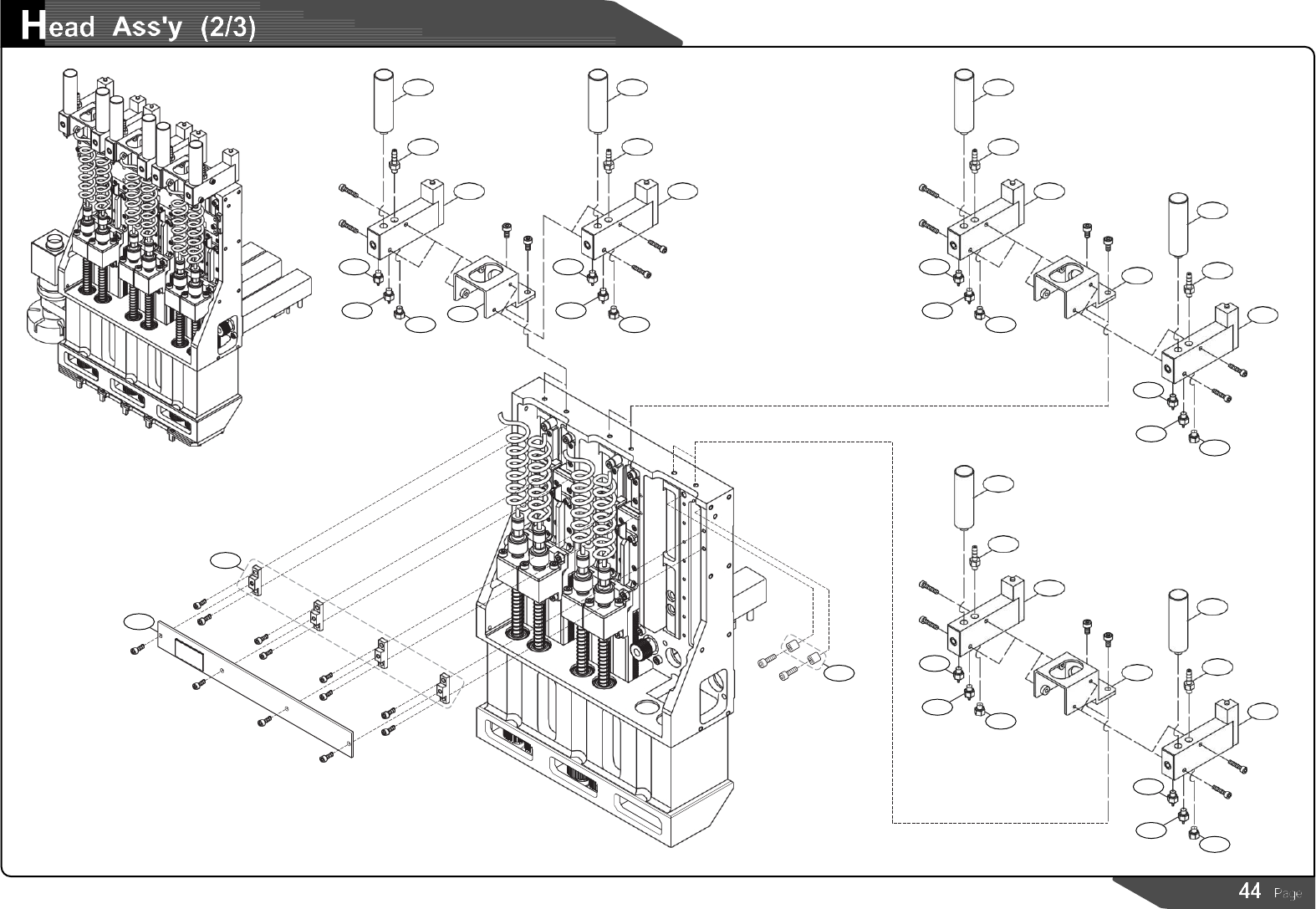 Head Ass'y (2/3)

44 Page