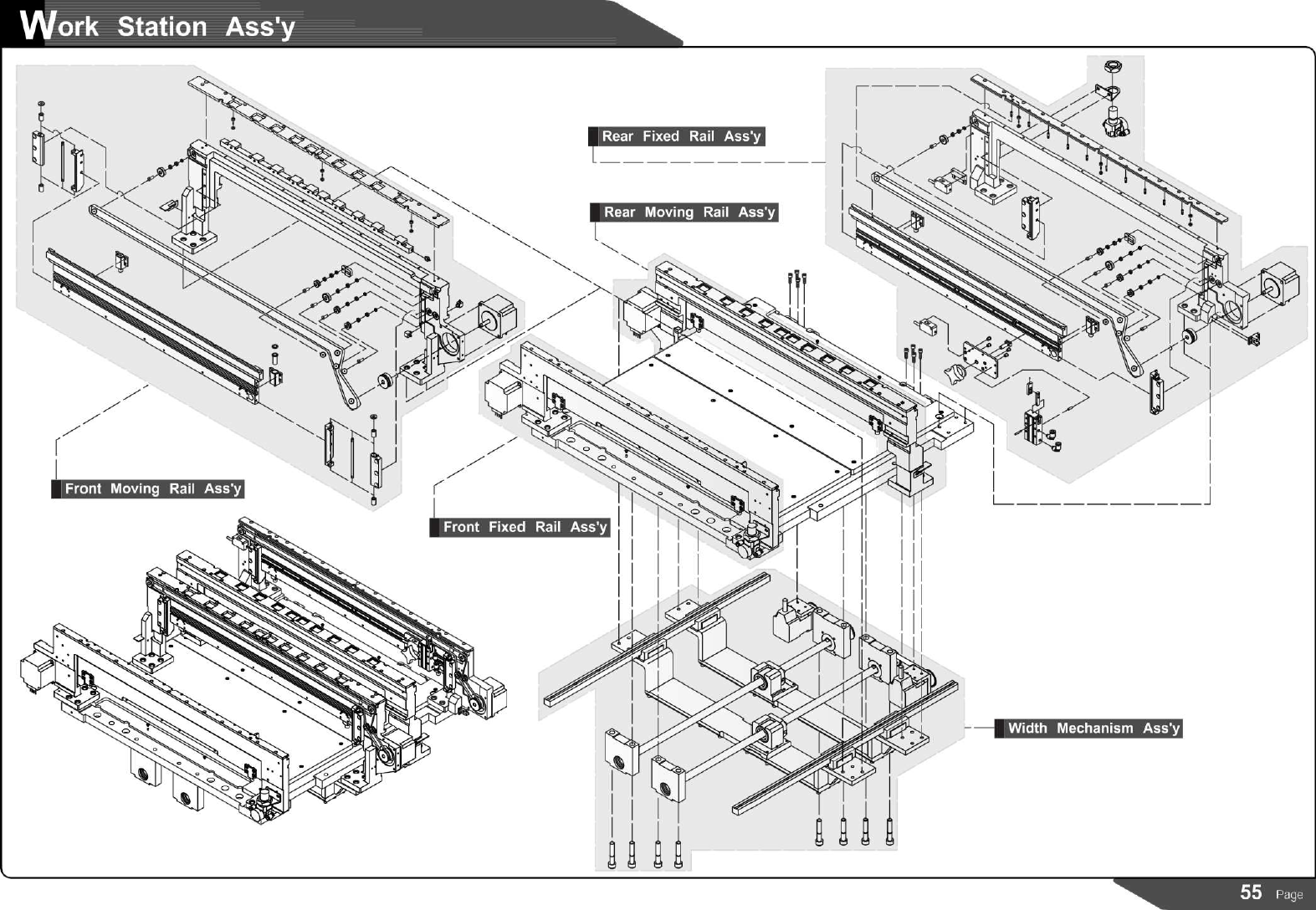 Work Station Ass'y

Rear Fixed Rail Ass'y

Rear Moving Rail Ass'y

Front Moving Rail Ass'y

Front Fixed Rail Ass'y

Width Mechanism Ass'y

55 Page