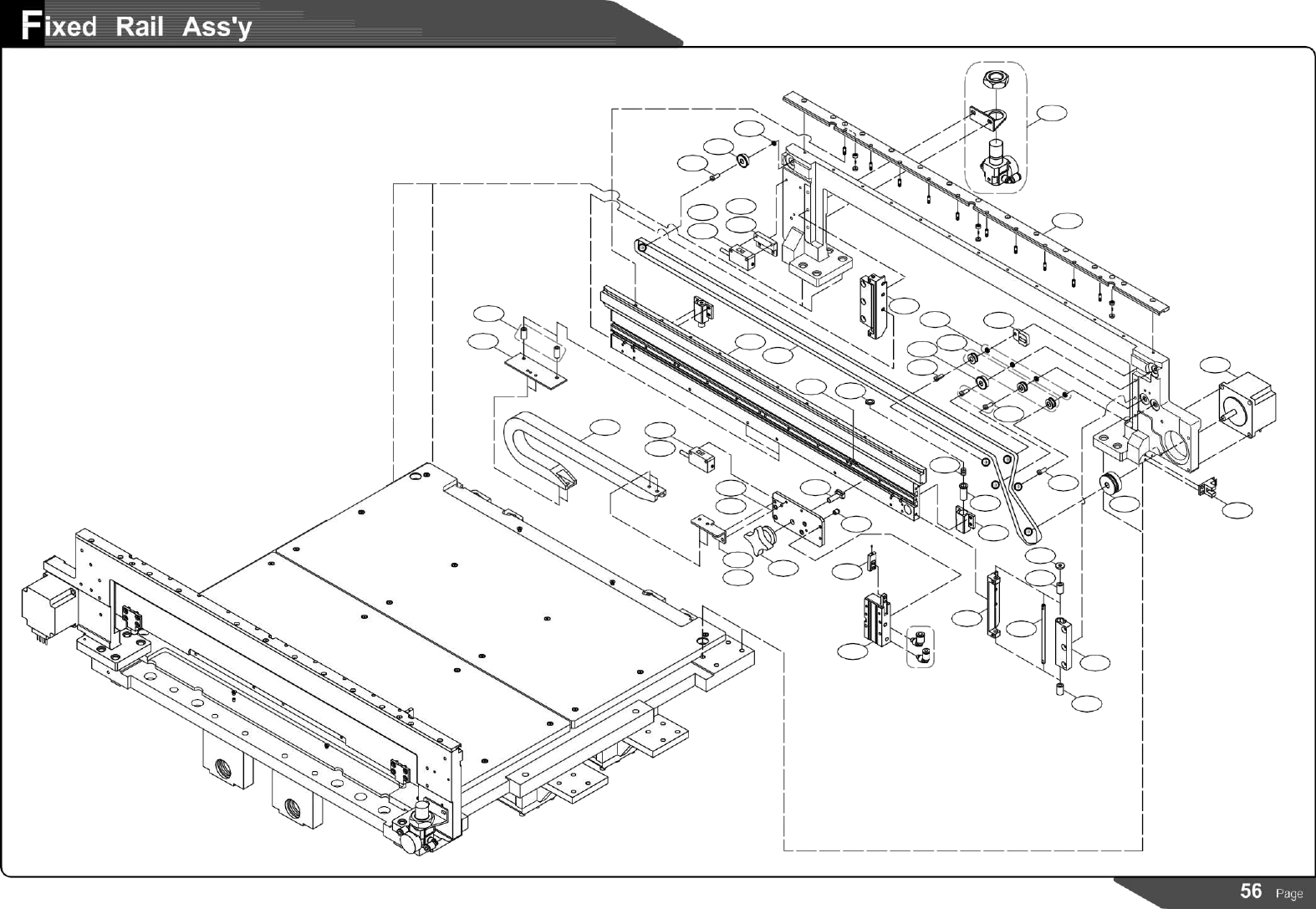 Fixed Rail Ass'y

56 Page