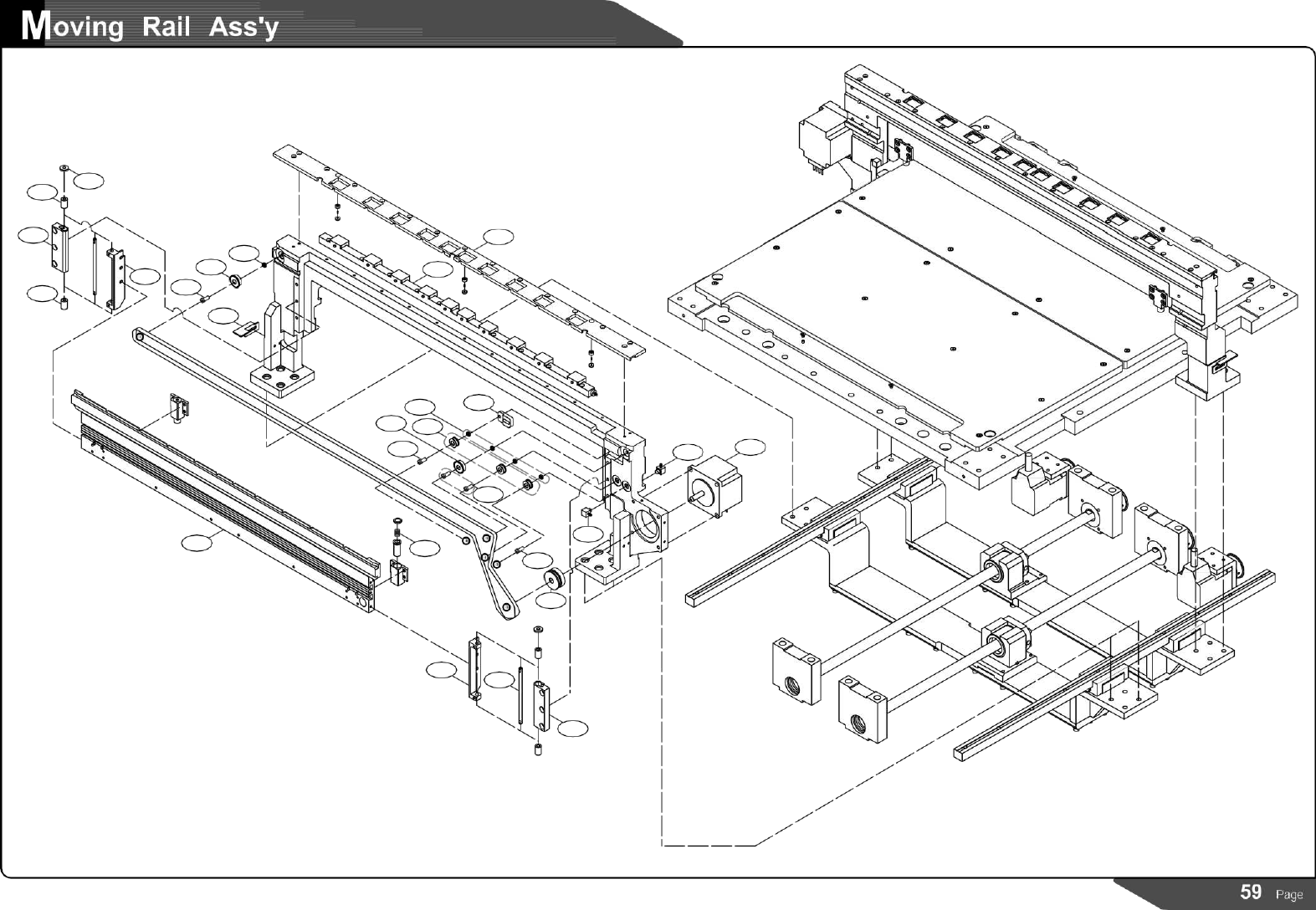 Moving Rail Ass'y

59 Page