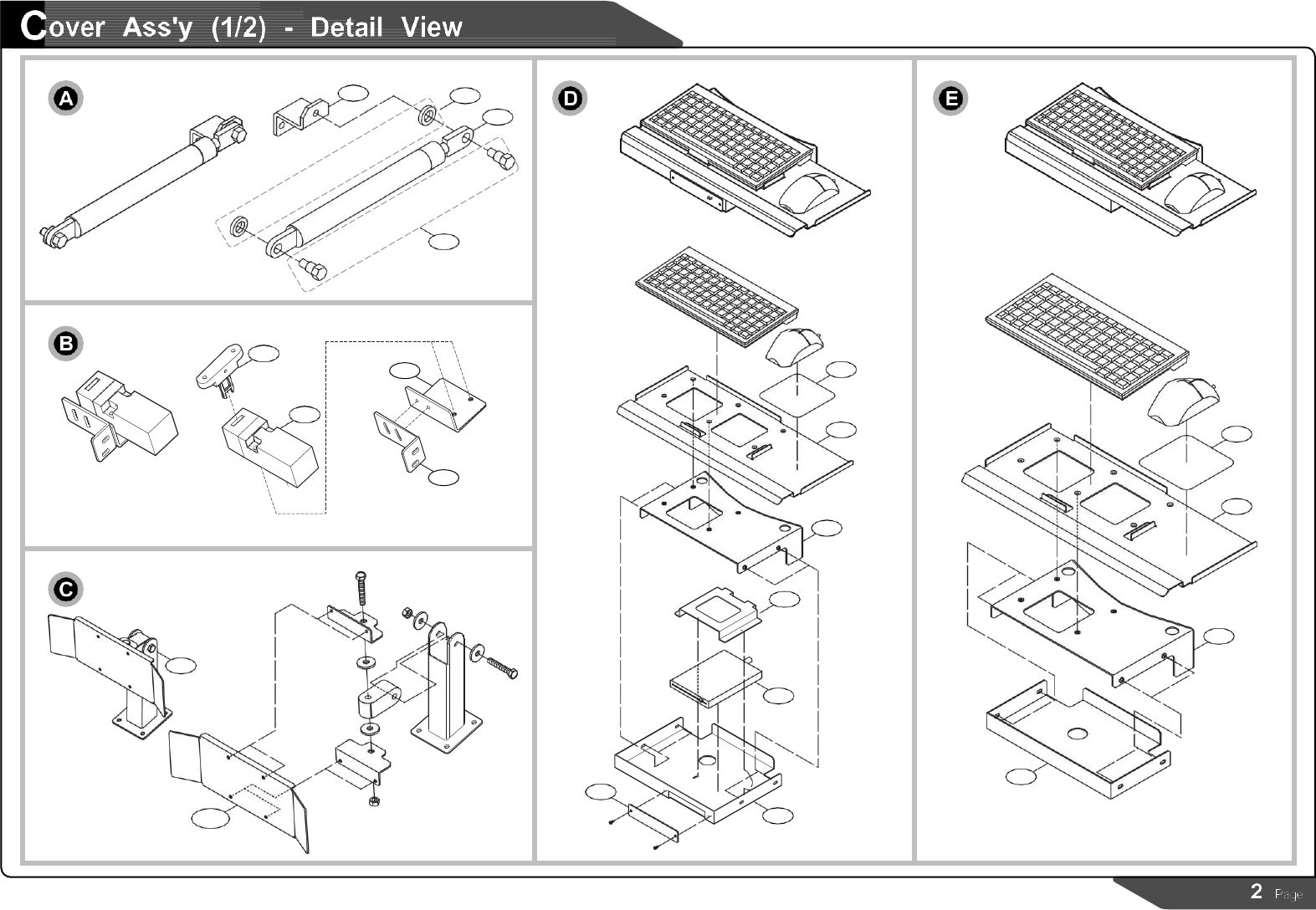 Cover Ass'y (1/2) - Detail View

A

B

C

D

E

2 Page