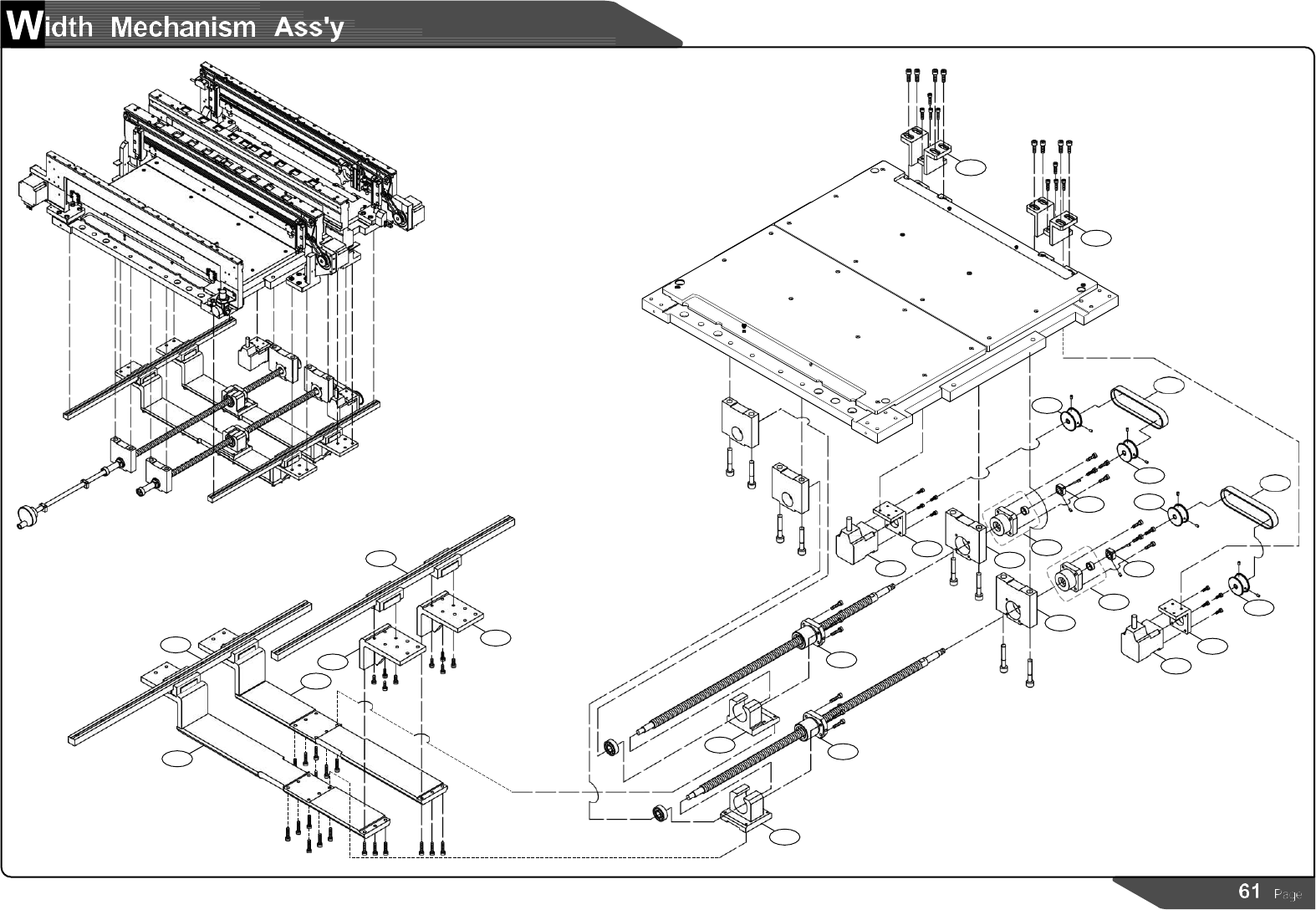 Width Mechanism Ass'y

61 Page