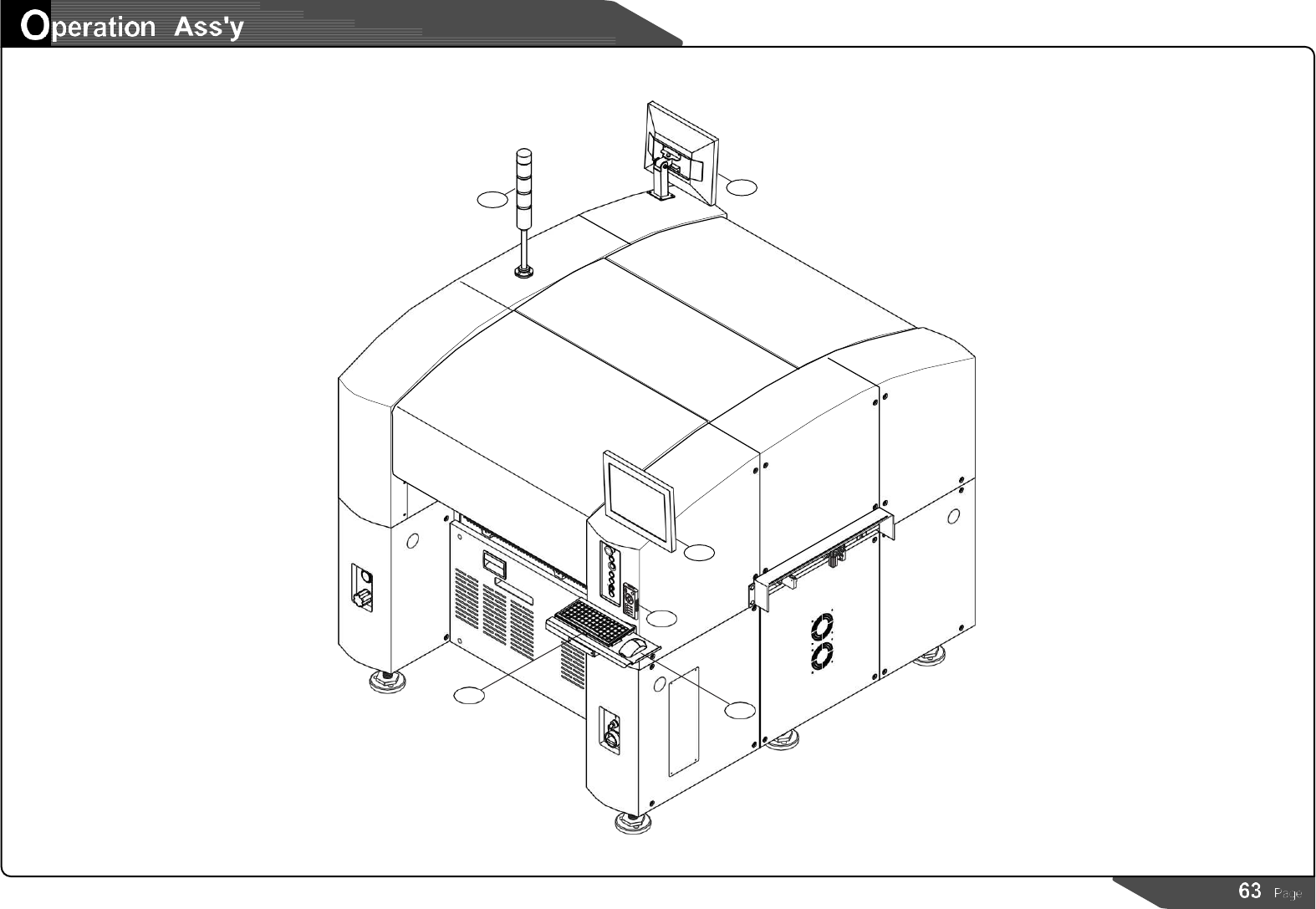 Operation Ass'y

63 Page