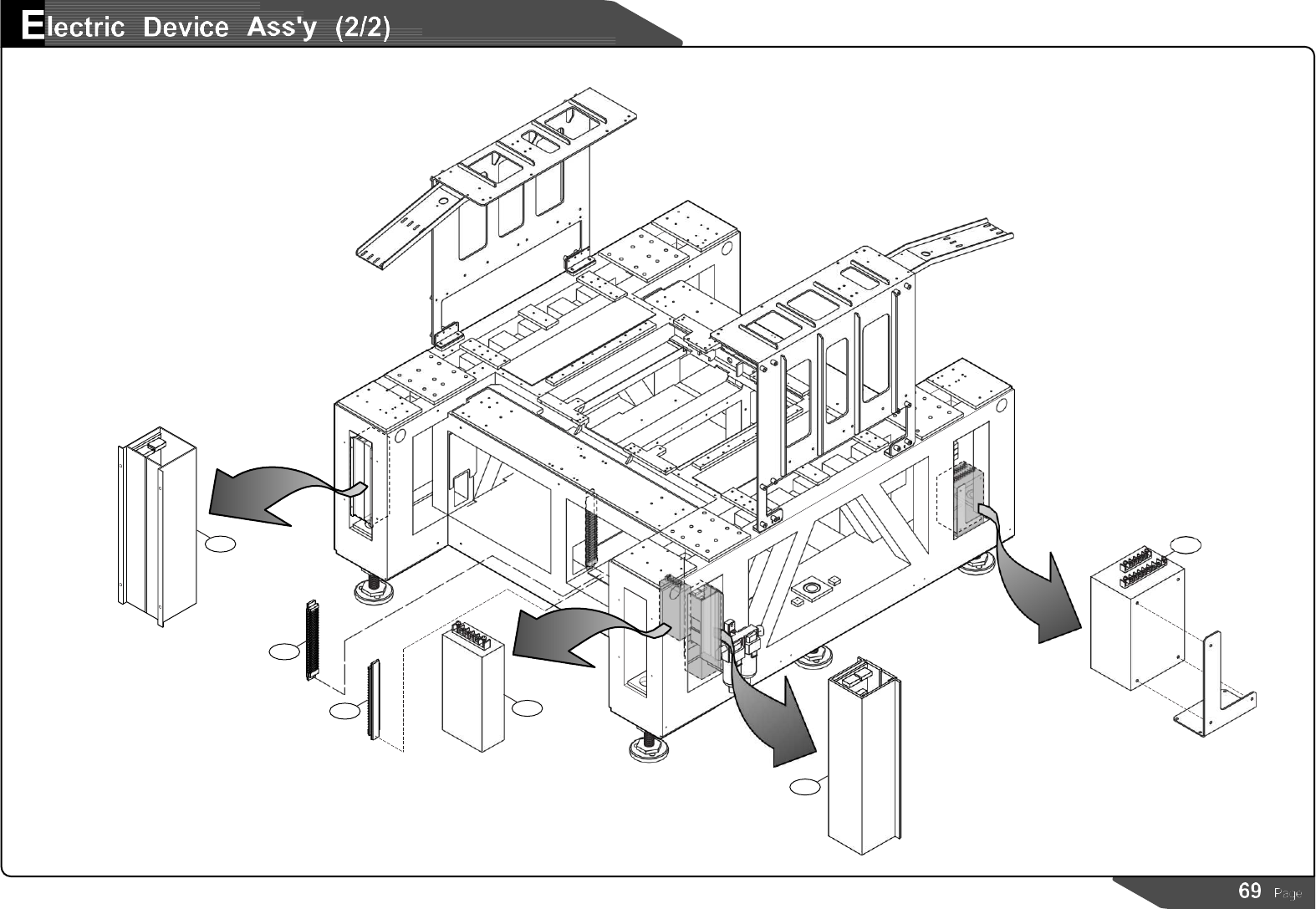 Electric Device Ass'y (2/2)

69 Page