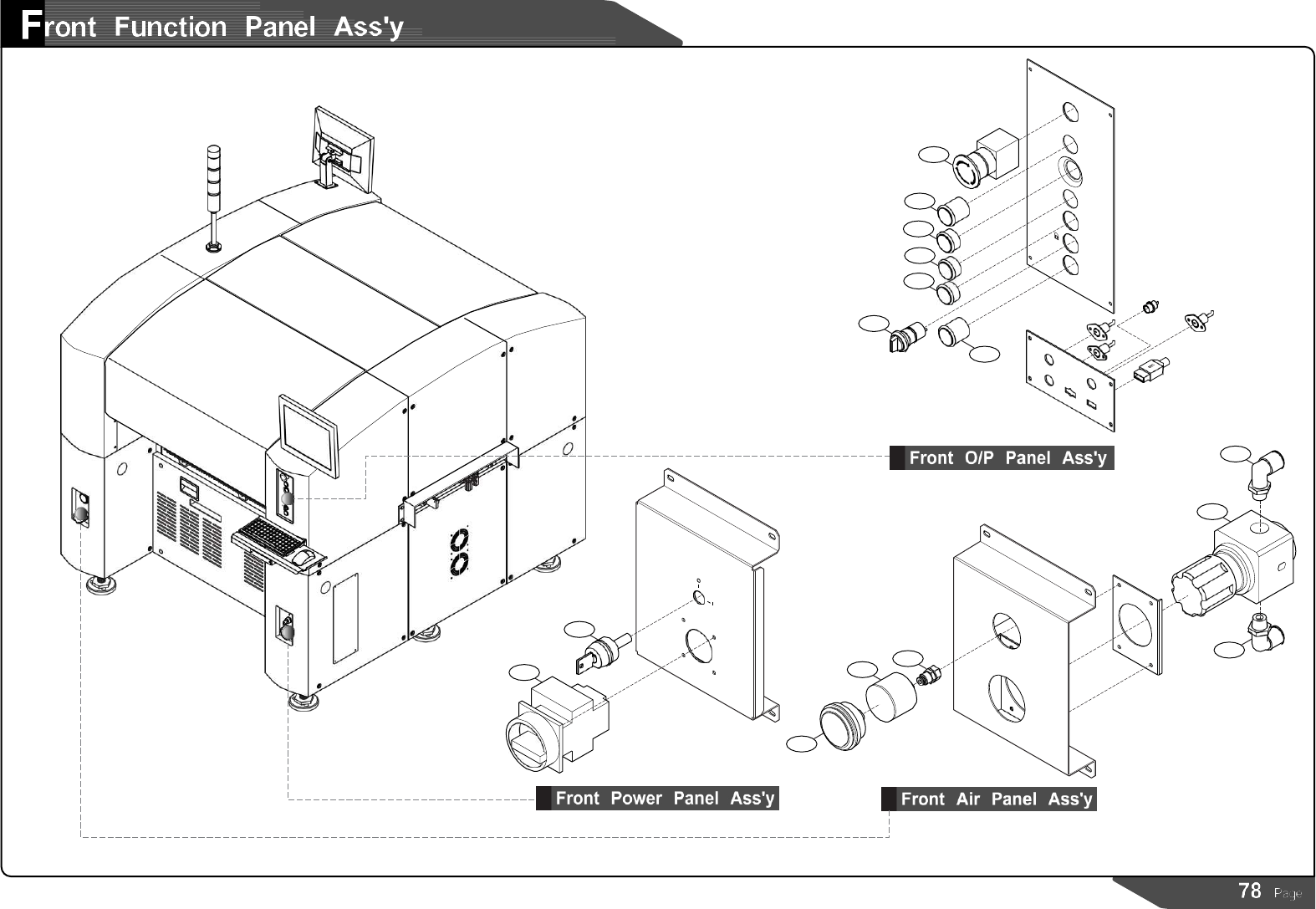 Front Function Panel Ass'y

Front O/P Panel Ass'y

Front Power Panel Ass'y

Front Air Panel Ass'y

78 Page