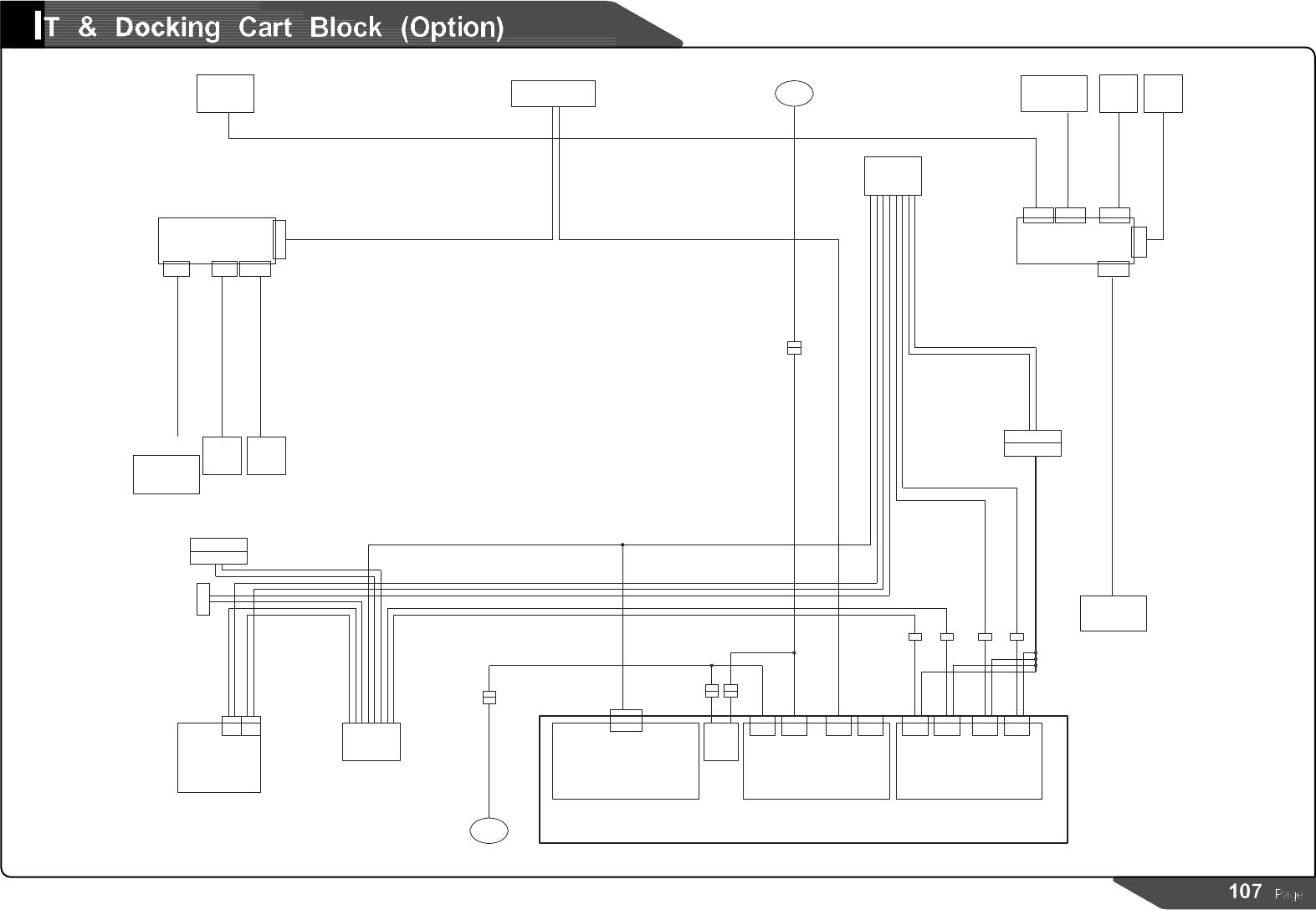 IT & Docking Cart Block (Option)

107 Page