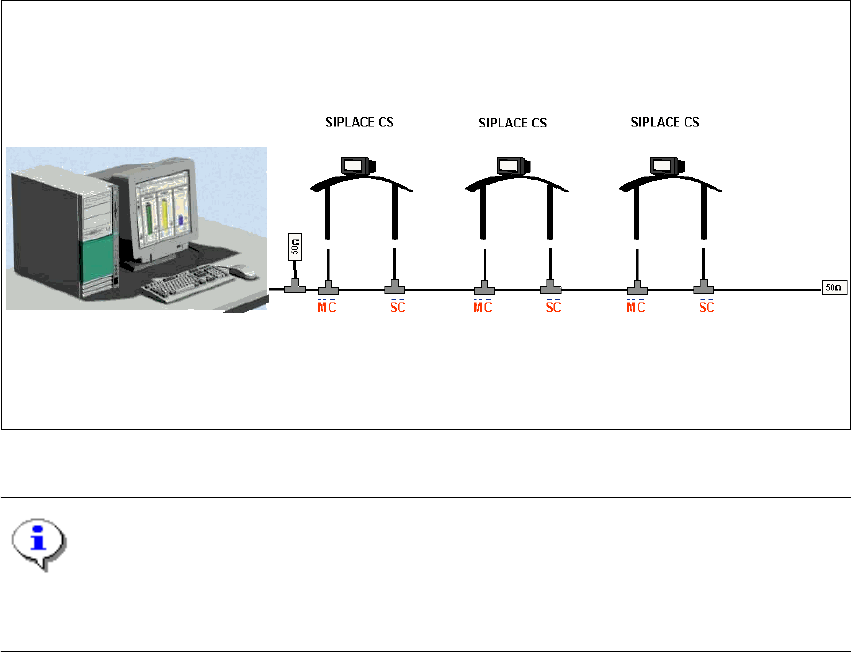 SIPLACE CS

SIPLACE CS

SIPLACE CS

50Ω

MC

SC

MC

SC

MC

SC

50Ω