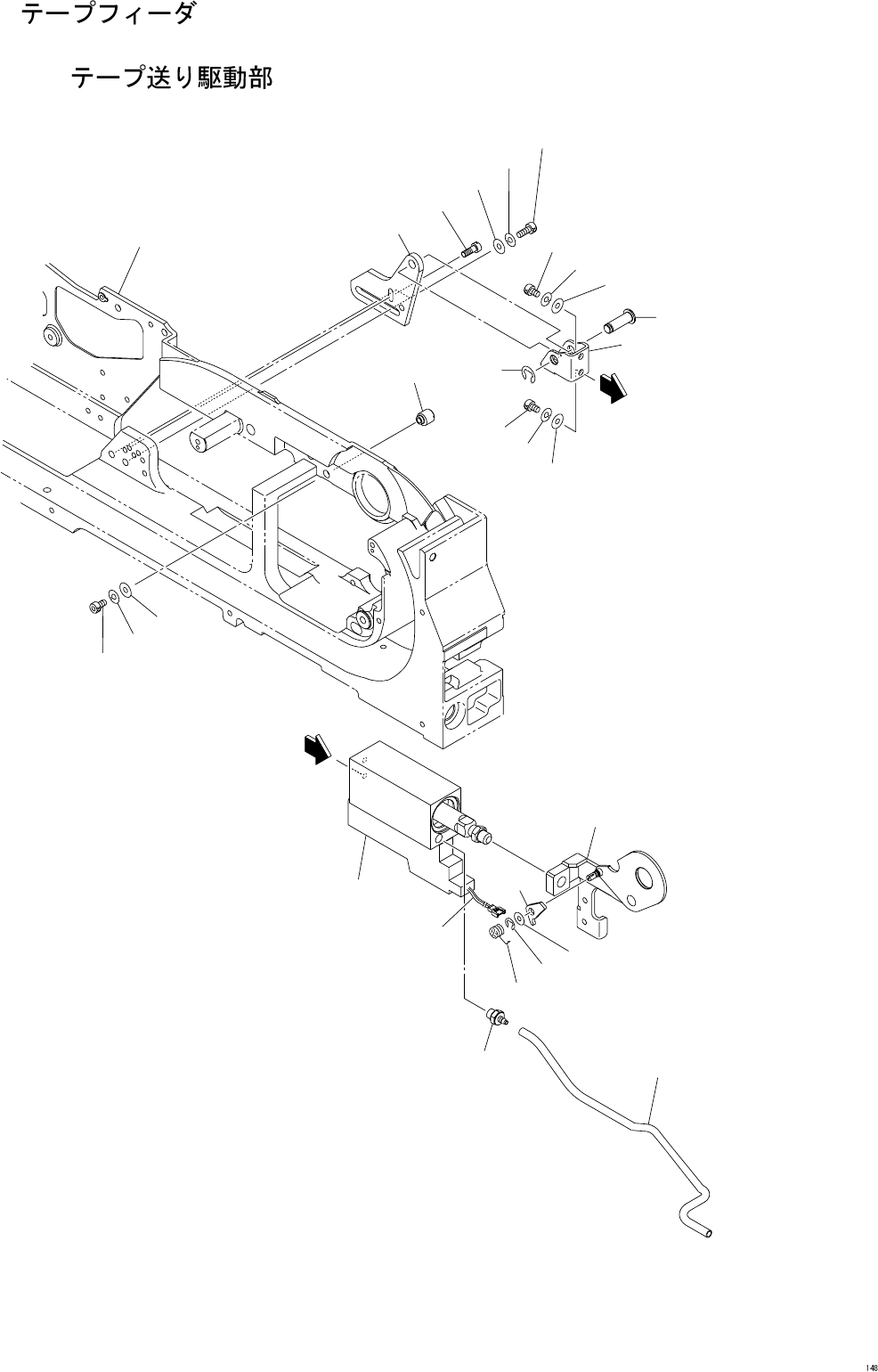 テープフィーダ

テープ送り駆動部

148