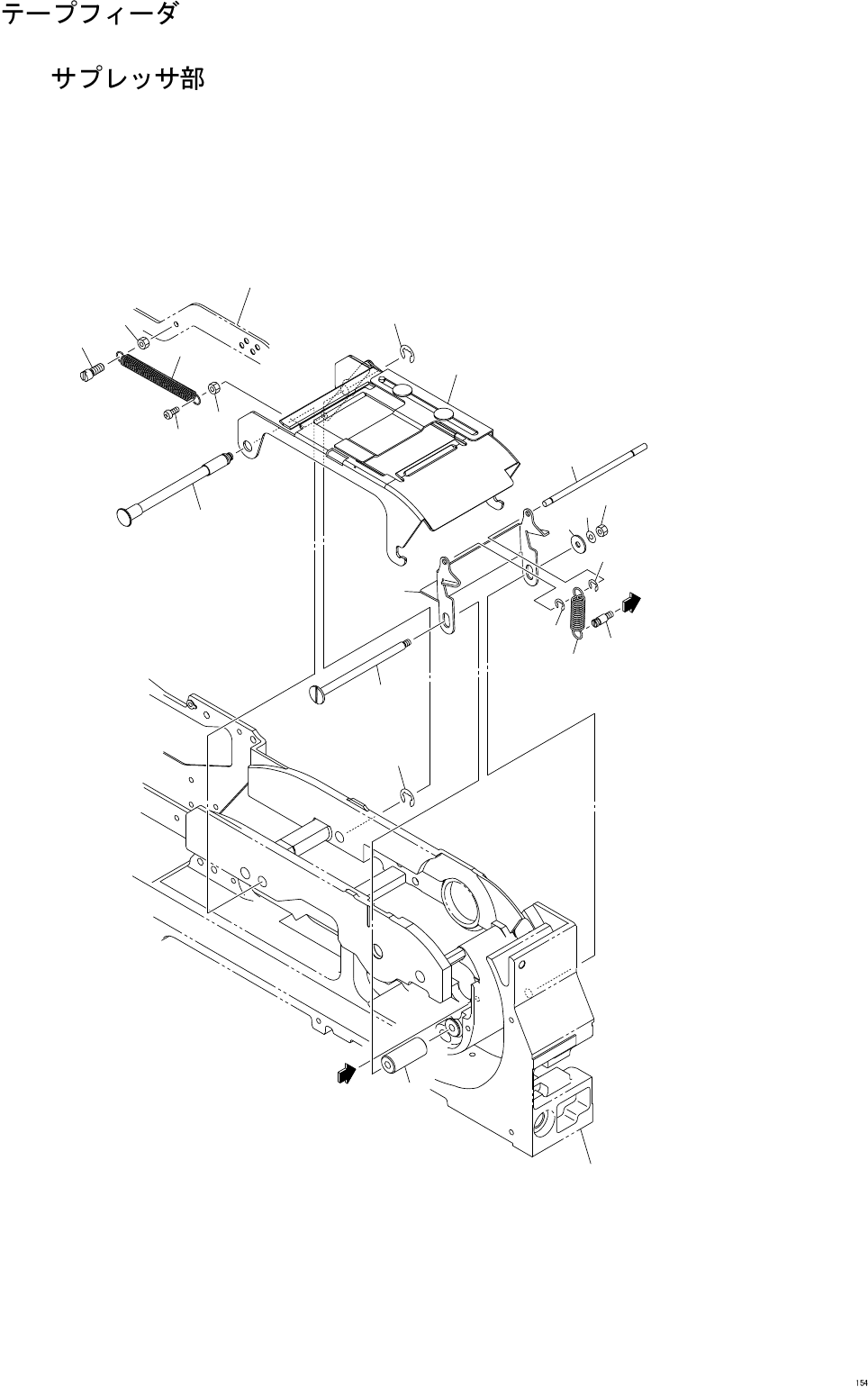 テープフィーダ

サプレッサ部

154