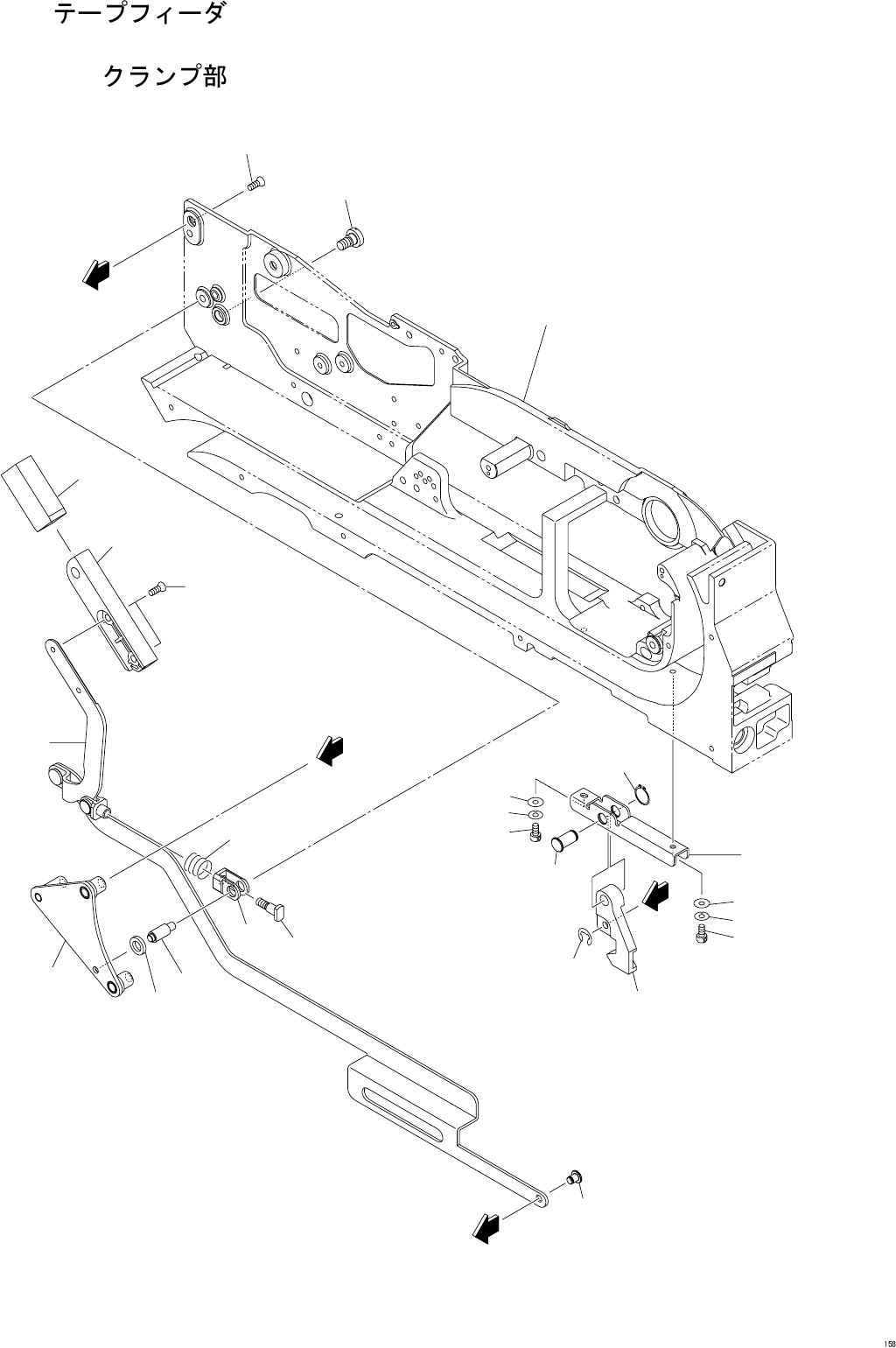 テープフィーダ

クランプ部

158