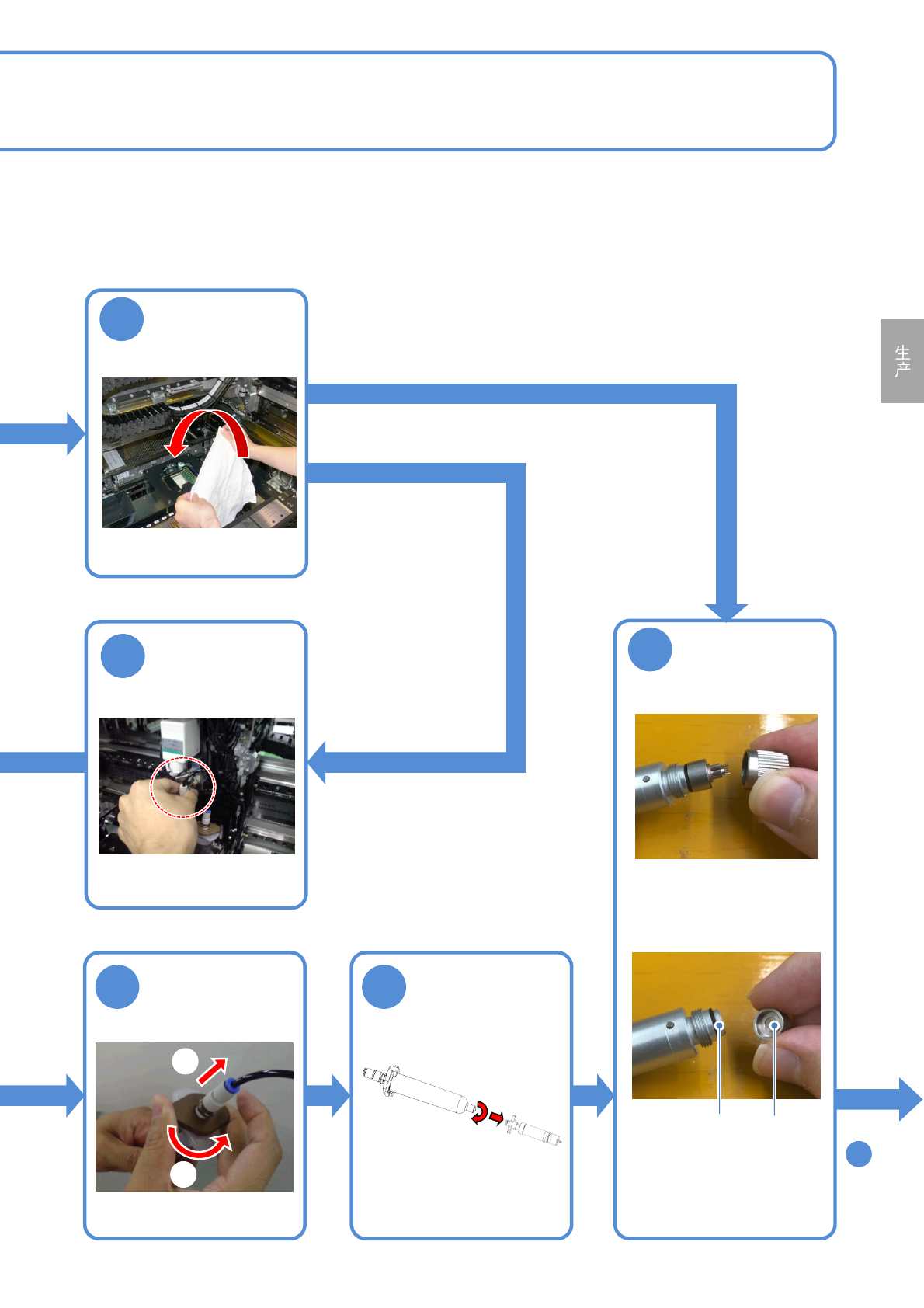 生产