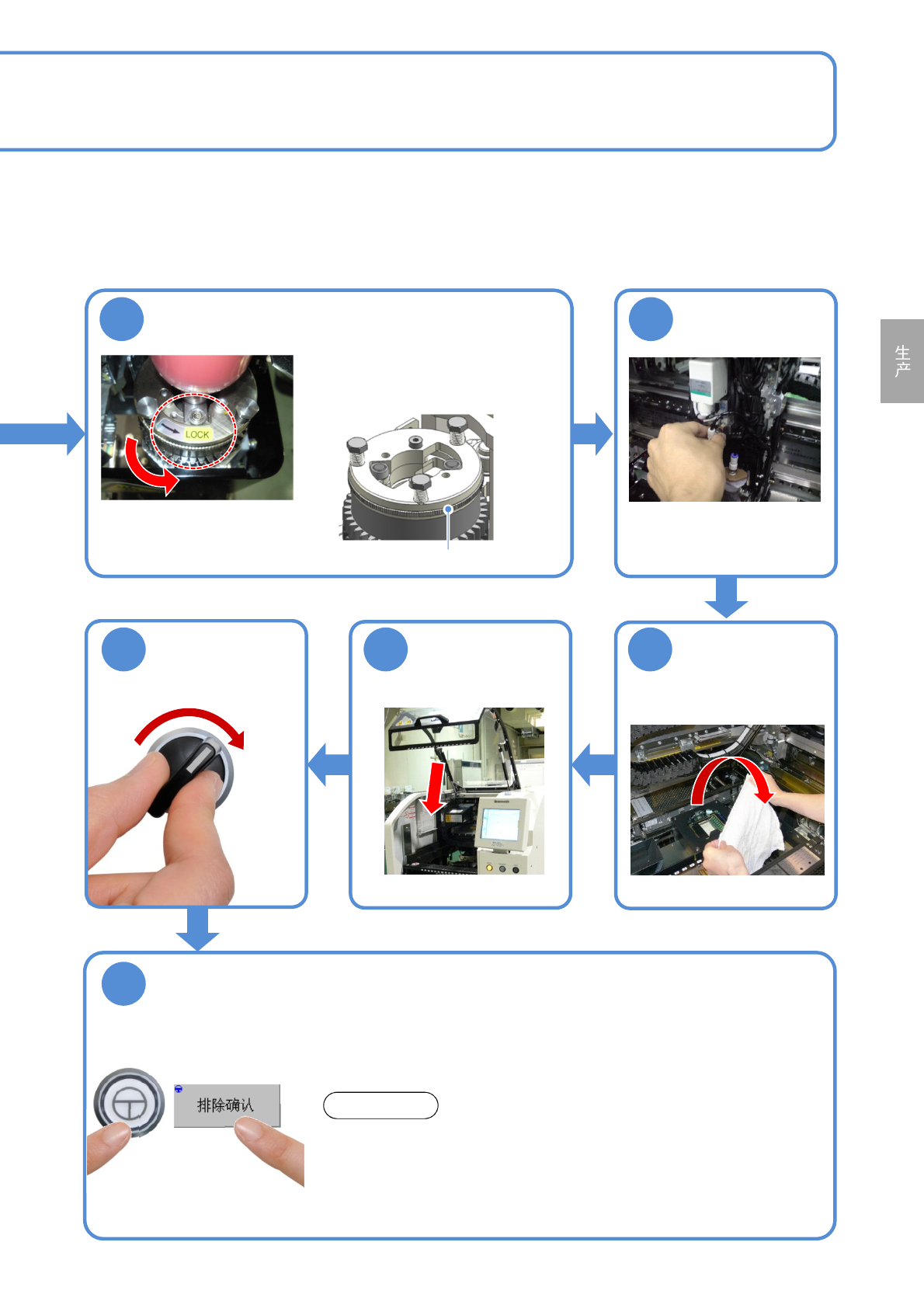 生产

LOCK

排除确认